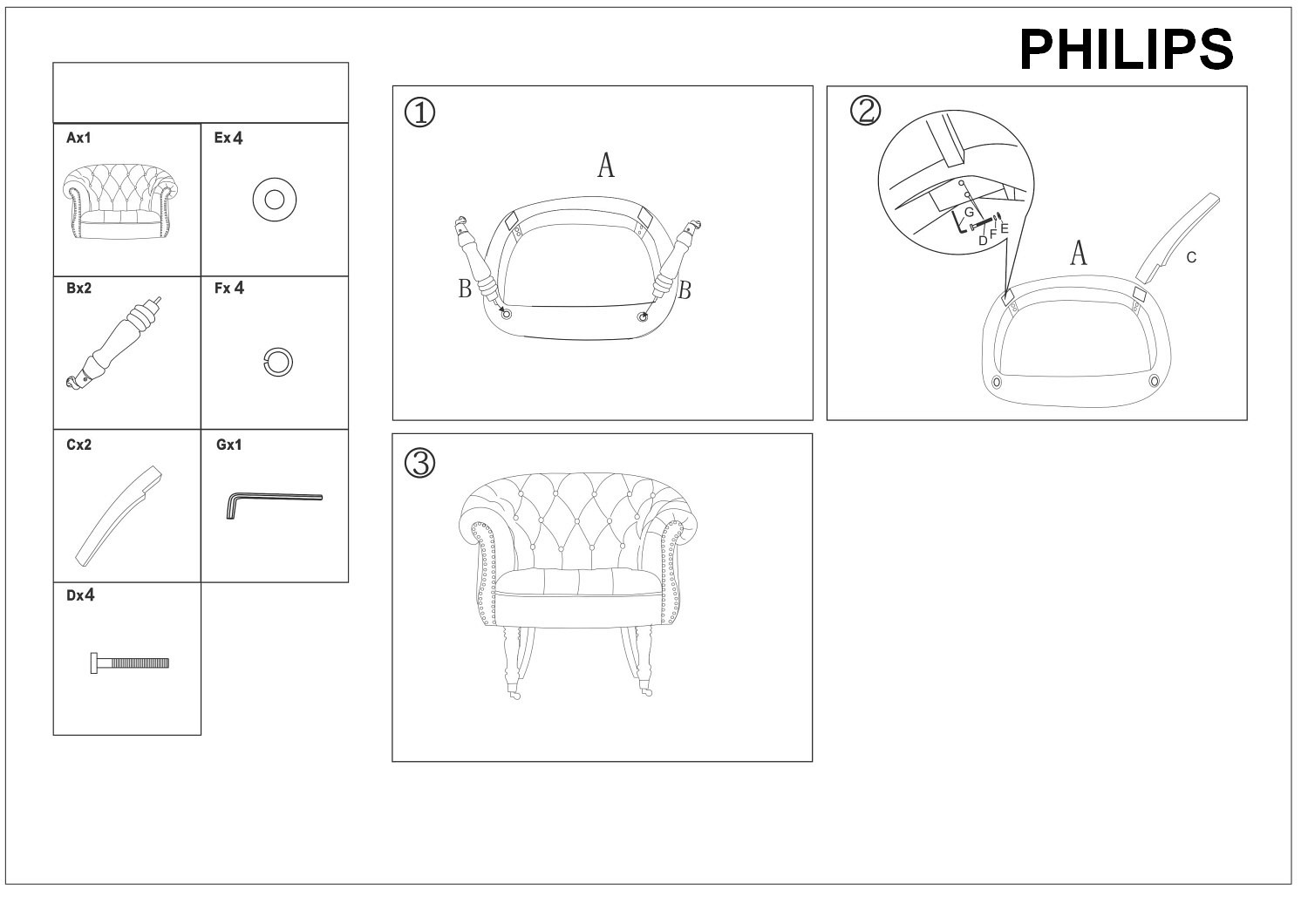 PHILIPS

Ax1

Ex4

Bx2

Fx4

Cx2

Gx1

Dx4

①

A

B

B

②

G

D

F

E

A

C

③