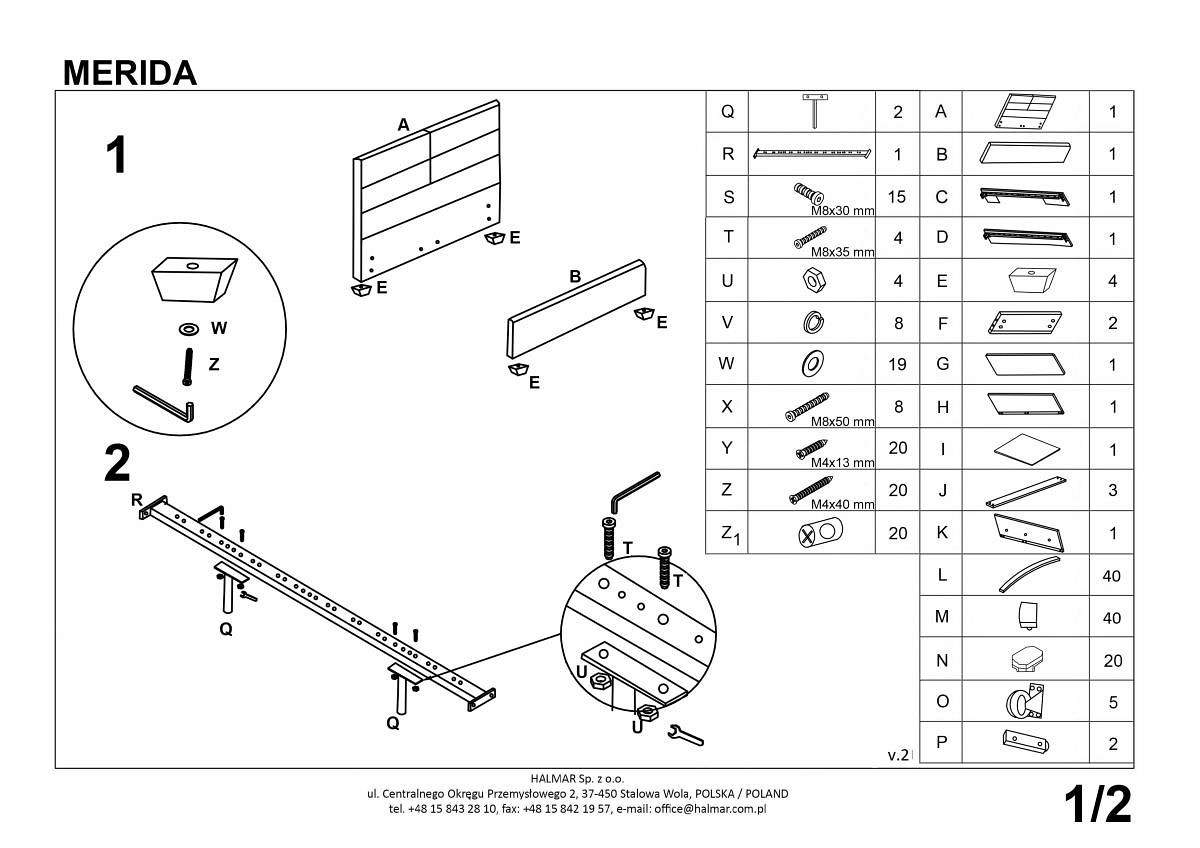 MERIDA

1

A

E

E

B

E

E

W

Z

2

R

Q

Q

T

T

U

U

| Q | | 2 | A | | 1 |
|---|---|---|---|---|---|
| R | | 1 | B | | 1 |
| S | M8x30 mm | 15 | C | | 1 |
| T | M8x35 mm | 4 | D | | 1 |
| U | | 4 | E | | 4 |
| V | | 8 | F | | 2 |
| W | | 19 | G | | 1 |
| X | M8x50 mm | 8 | H | | 1 |
| Y | M4x13 mm | 20 | I | | 1 |
| Z | M4x40 mm | 20 | J | | 3 |
| $Z_1$ | | 20 | K | | 1 |
| | | | L | | 40 |
| | | | M | | 40 |
| | | | N | | 20 |
| | | | O | | 5 |
| | | | P | | 2 |

v.2

HALMAR Sp. z o.o.
ul. Centralnego Okręgu Przemysłowego 2, 37-450 Stalowa Wola, POLSKA / POLAND
tel. +48 15 843 28 10, fax: +48 15 842 19 57, e-mail: office@halmar.com.pl

1/2