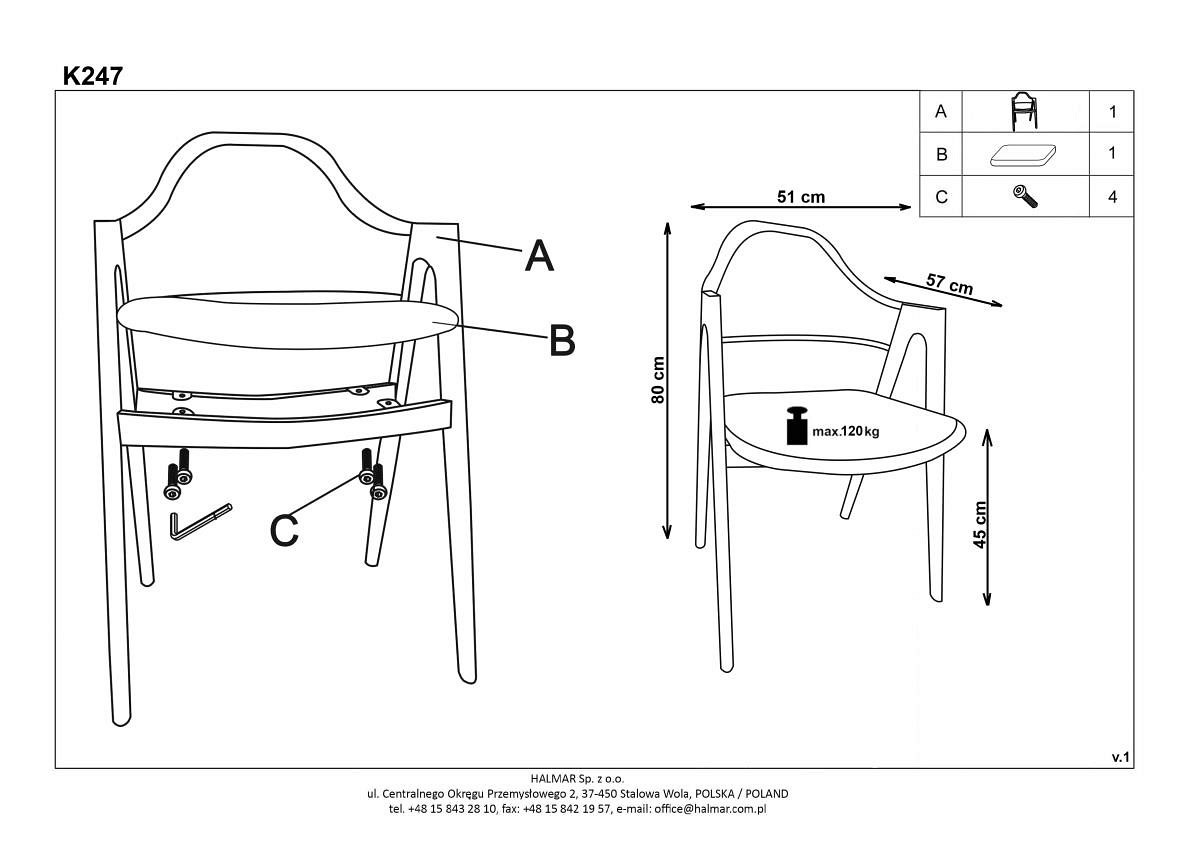 K247

| A | | 1 |
|---|---|---|
| B | | 1 |
| C | | 4 |

A

B

C

51 cm

57 cm

80 cm

max.120 kg

45 cm

v.1

HALMAR Sp. z o.o.
ul. Centralnego Okręgu Przemysłowego 2, 37-450 Stalowa Wola, POLSKA / POLAND
tel. +48 15 843 28 10, fax: +48 15 842 19 57, e-mail: office@halmar.com.pl