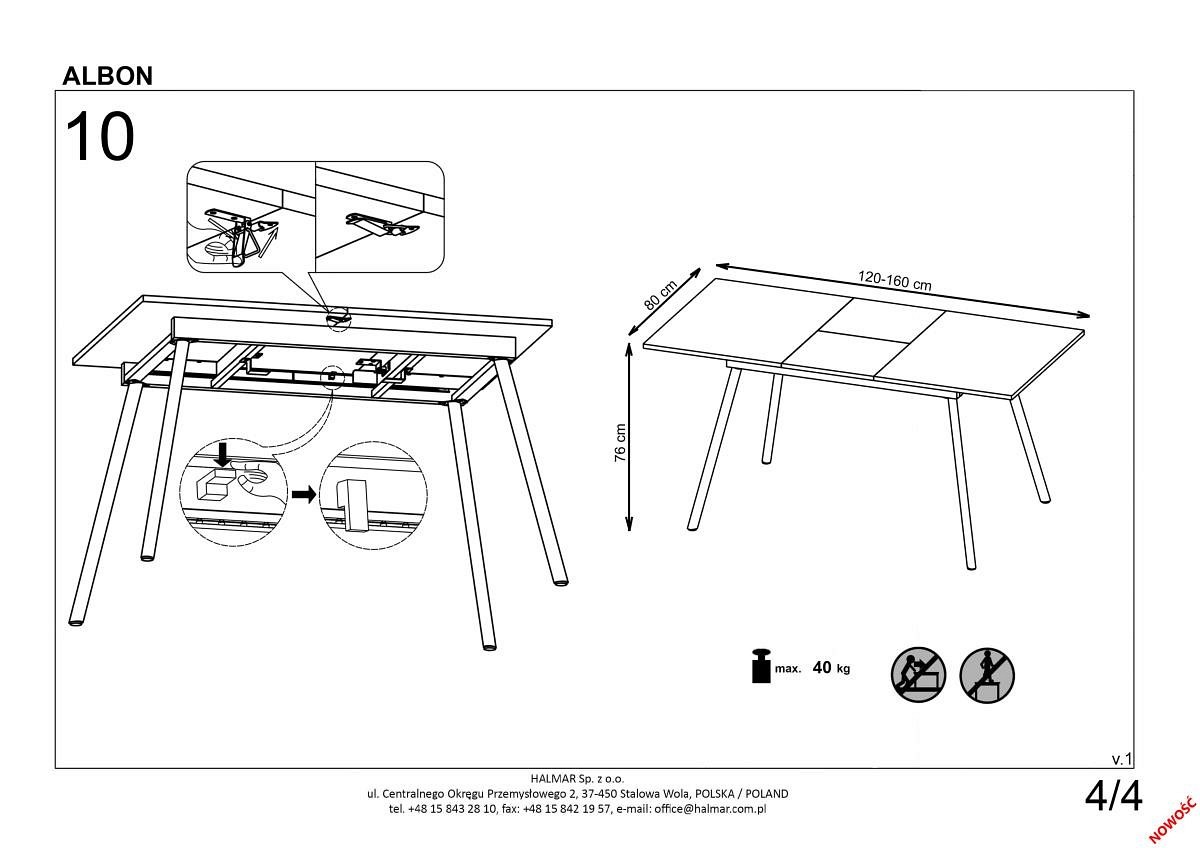 ALBON

10

80 cm

120-160 cm

76 cm

max. 40 kg

v.1

HALMAR Sp. z o.o.
ul. Centralnego Okręgu Przemysłowego 2, 37-450 Stalowa Wola, POLSKA / POLAND
tel. +48 15 843 28 10, fax: +48 15 842 19 57, e-mail: office@halmar.com.pl

4/4

NOWOŚĆ