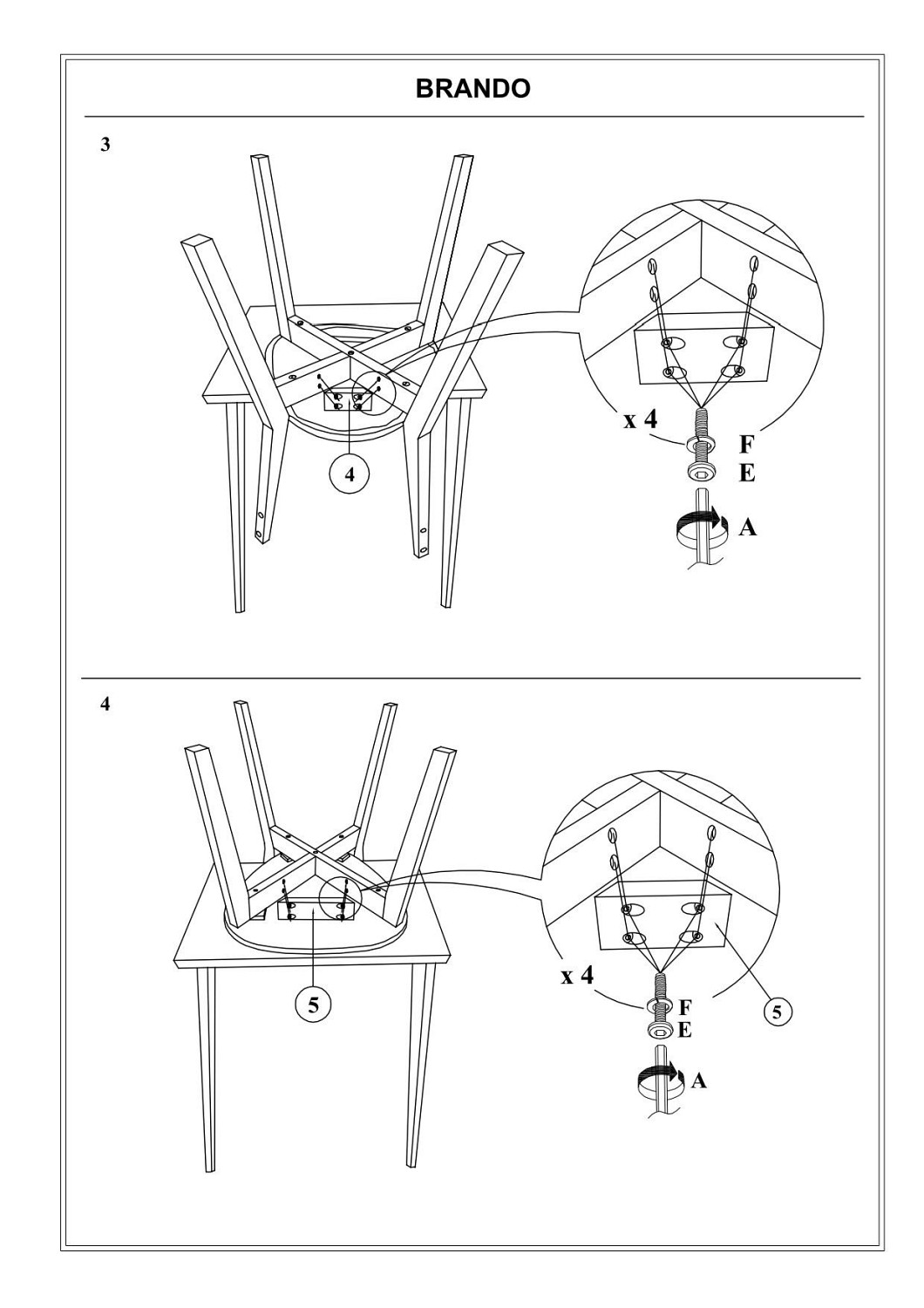 BRANDO

3

4

x 4

F

E

A

4

5

x 4

F

E

A

5