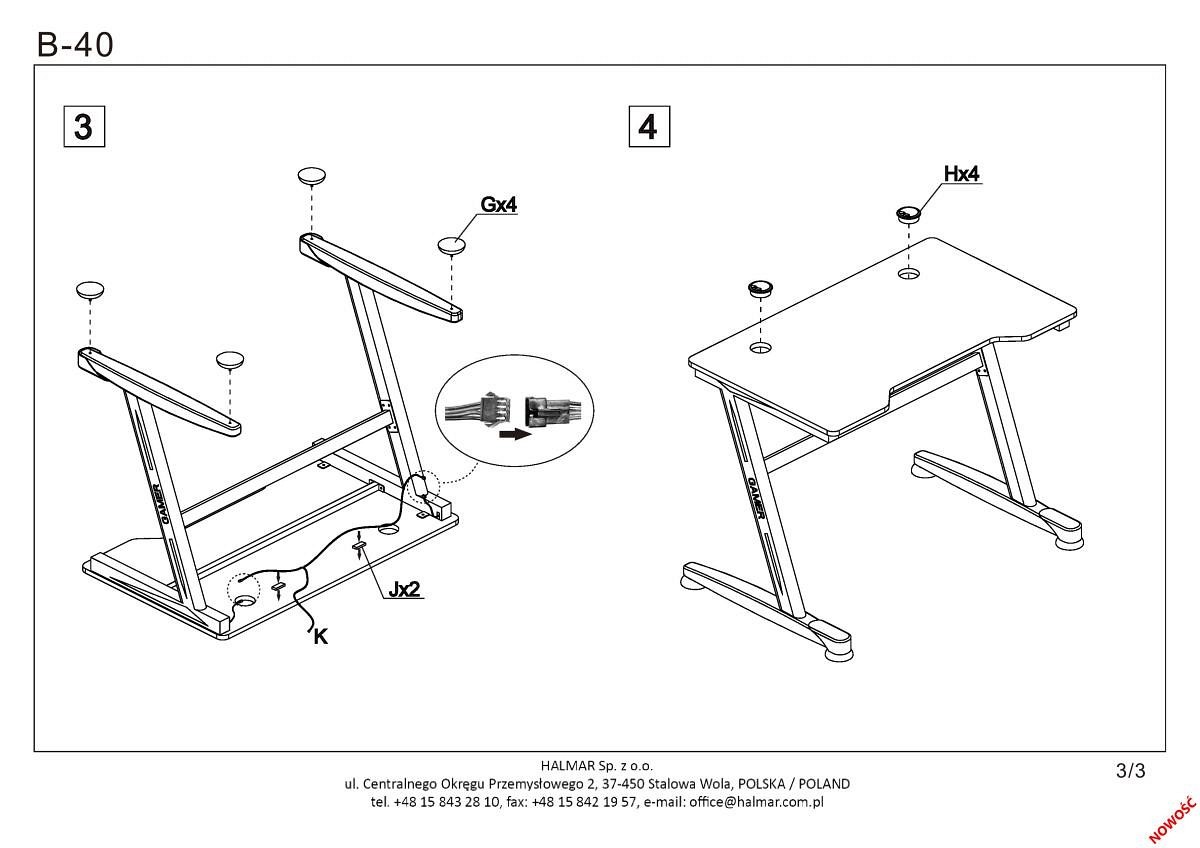 B-40

3

Gx4

GAMER

Jx2

K

4

Hx4

GAMER

HALMAR Sp. z o.o.
ul. Centralnego Okręgu Przemysłowego 2, 37-450 Stalowa Wola, POLSKA / POLAND
tel. +48 15 843 28 10, fax: +48 15 842 19 57, e-mail: office@halmar.com.pl

3/3

NOWOŚĆ