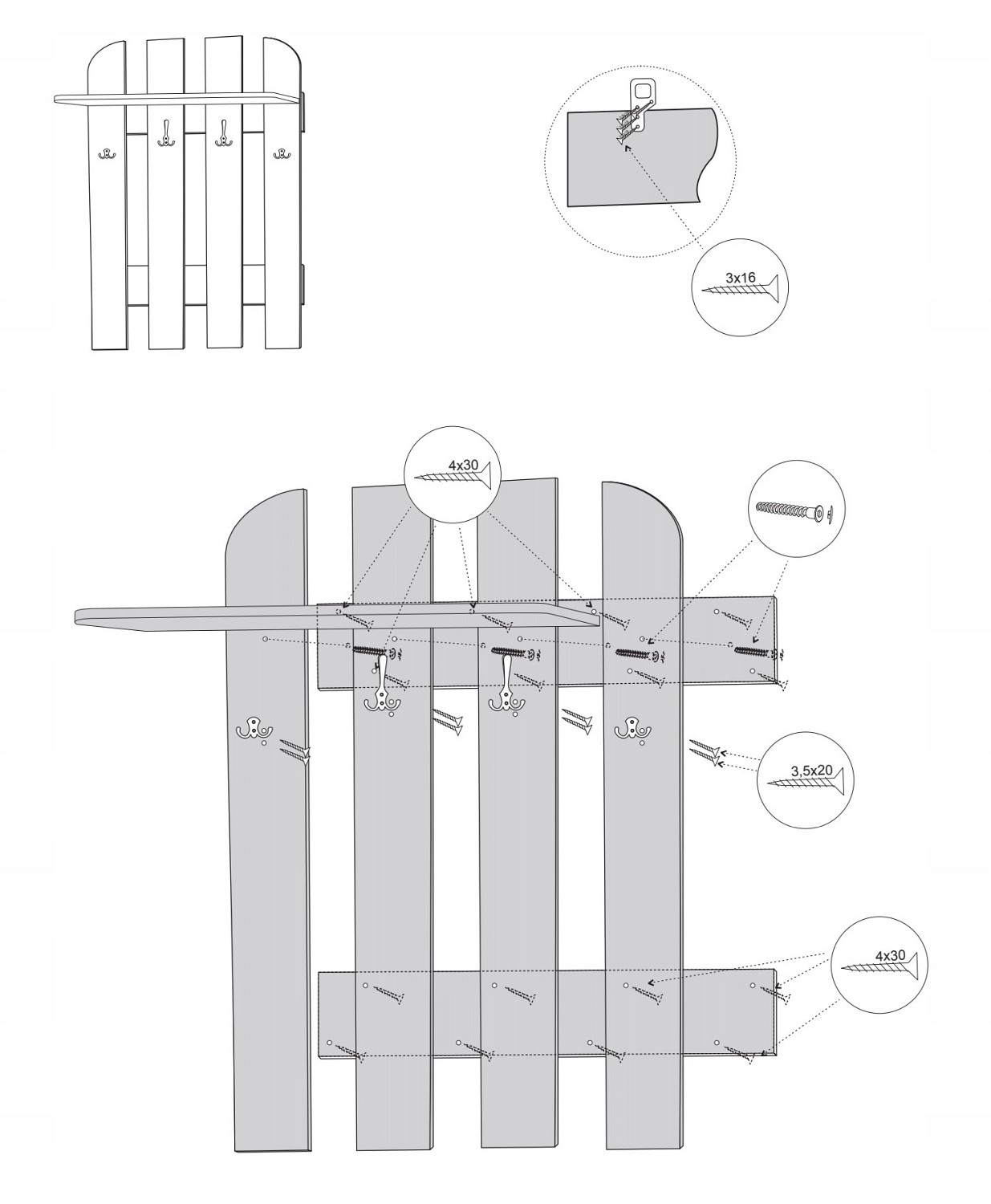 3x16

4x30

3,5x20

4x30