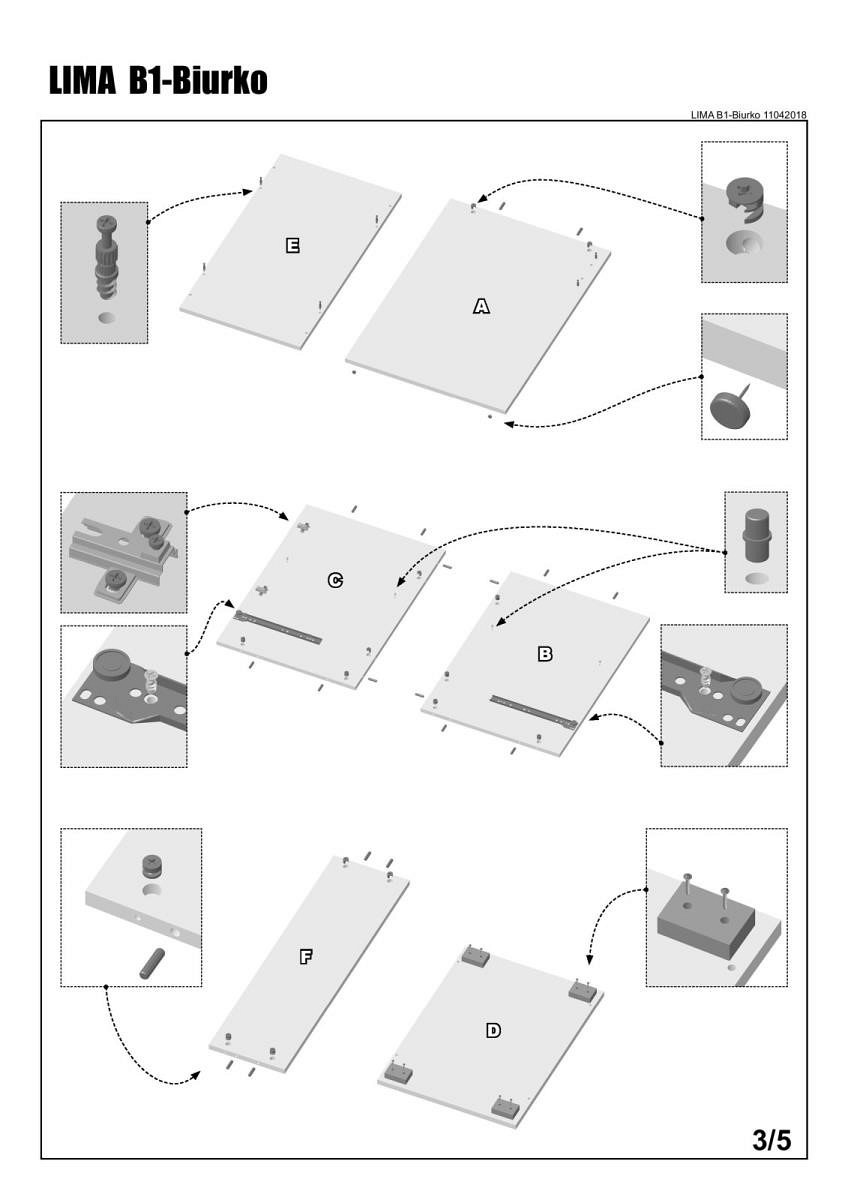 LIMA B1-Biurko

LIMA B1-Biurko 11042018

E

A

C

B

F

D

3/5