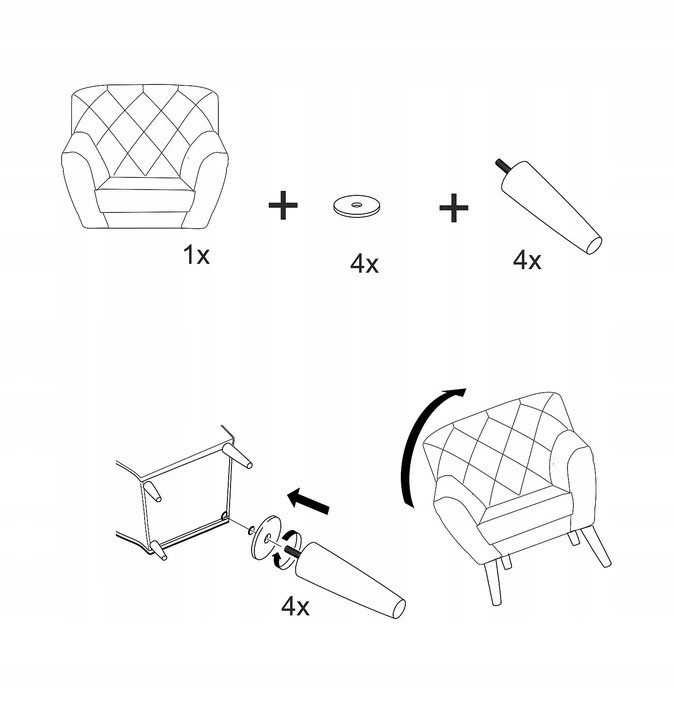 1x

+

4x

+

4x

4x