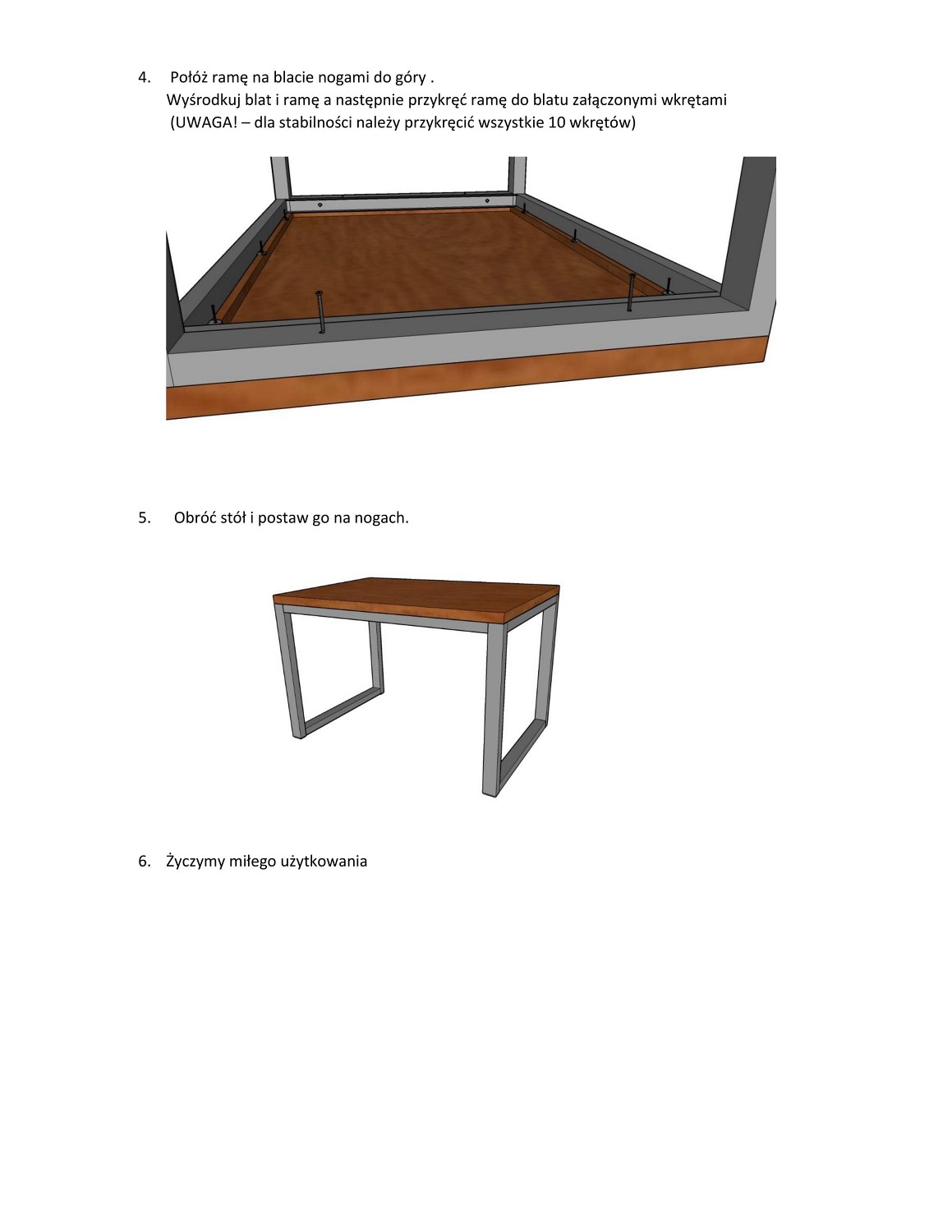 4. Połóż ramę na blacie nogami do góry .
Wyśrodkuj blat i ramę a następnie przykręć ramę do blatu załączonymi wkrętami
(UWAGA! – dla stabilności należy przykręcić wszystkie 10 wkrętów)

5. Obróć stół i postaw go na nogach.

6. Życzymy miłego użytkowania