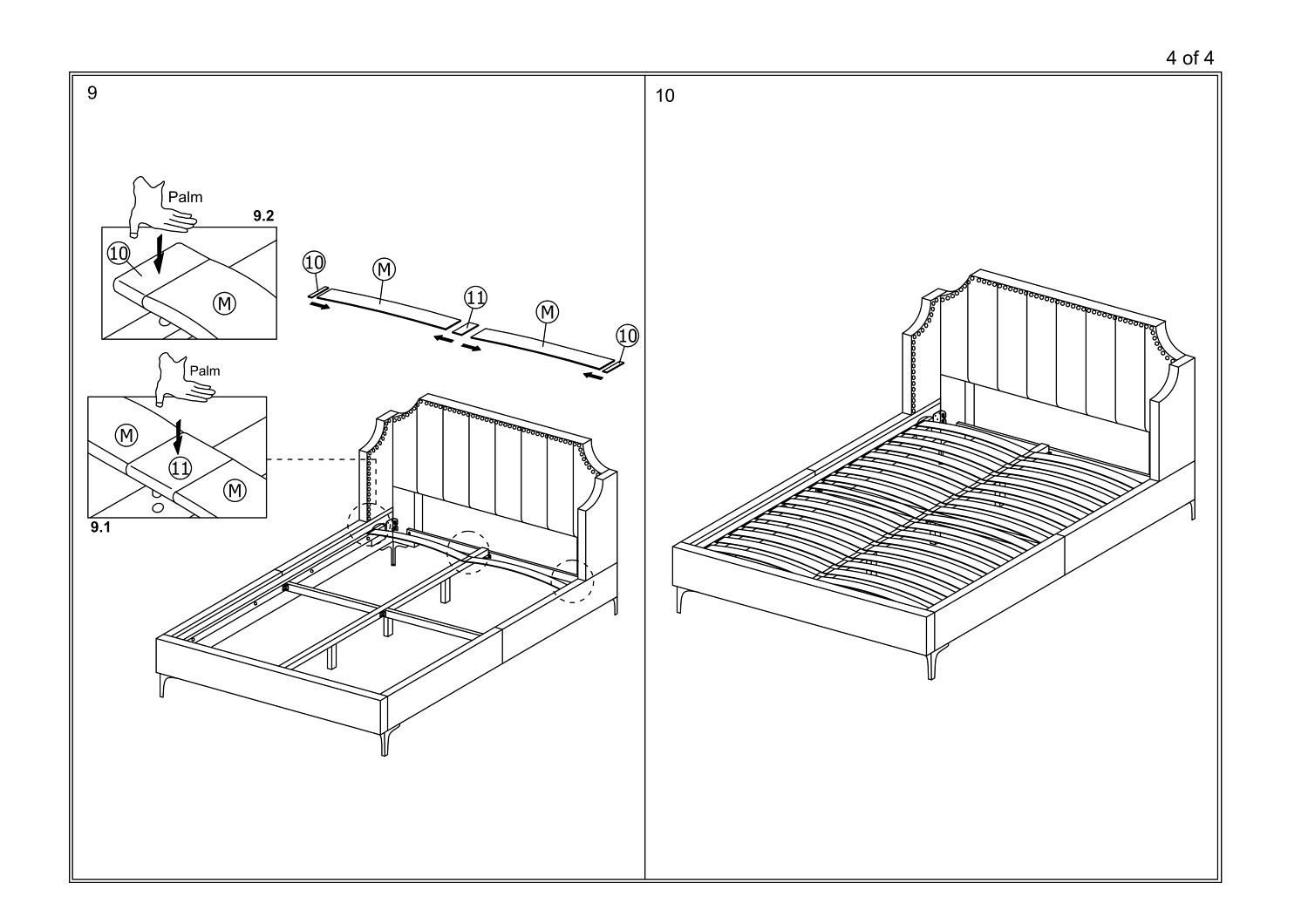 4 of 4

9

Palm

9.2

10

M

10

M

11

M

10

Palm

M

11

M

9.1

10