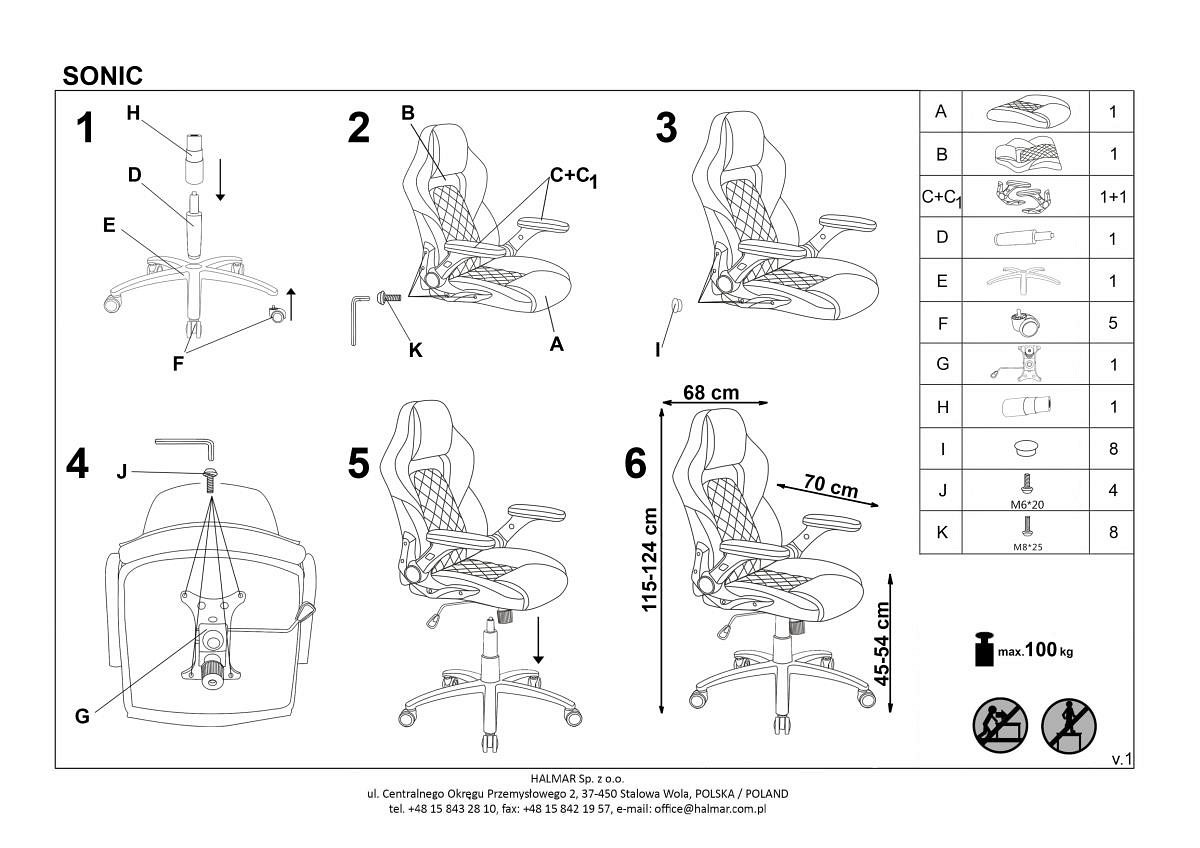 SONIC

1
H
D
E
F

2
B
C+C$_1$
K
A

3
I

4
J
G

5

6
68 cm
70 cm
115-124 cm
45-54 cm

| A | | 1 |
|---|---|---|
| B | | 1 |
| C+C$_1$ | | 1+1 |
| D | | 1 |
| E | | 1 |
| F | | 5 |
| G | | 1 |
| H | | 1 |
| I | | 8 |
| J | M6*20 | 4 |
| K | M8*25 | 8 |

max.100 kg

v.1

HALMAR Sp. z o.o.
ul. Centralnego Okręgu Przemysłowego 2, 37-450 Stalowa Wola, POLSKA / POLAND
tel. +48 15 843 28 10, fax: +48 15 842 19 57, e-mail: office@halmar.com.pl