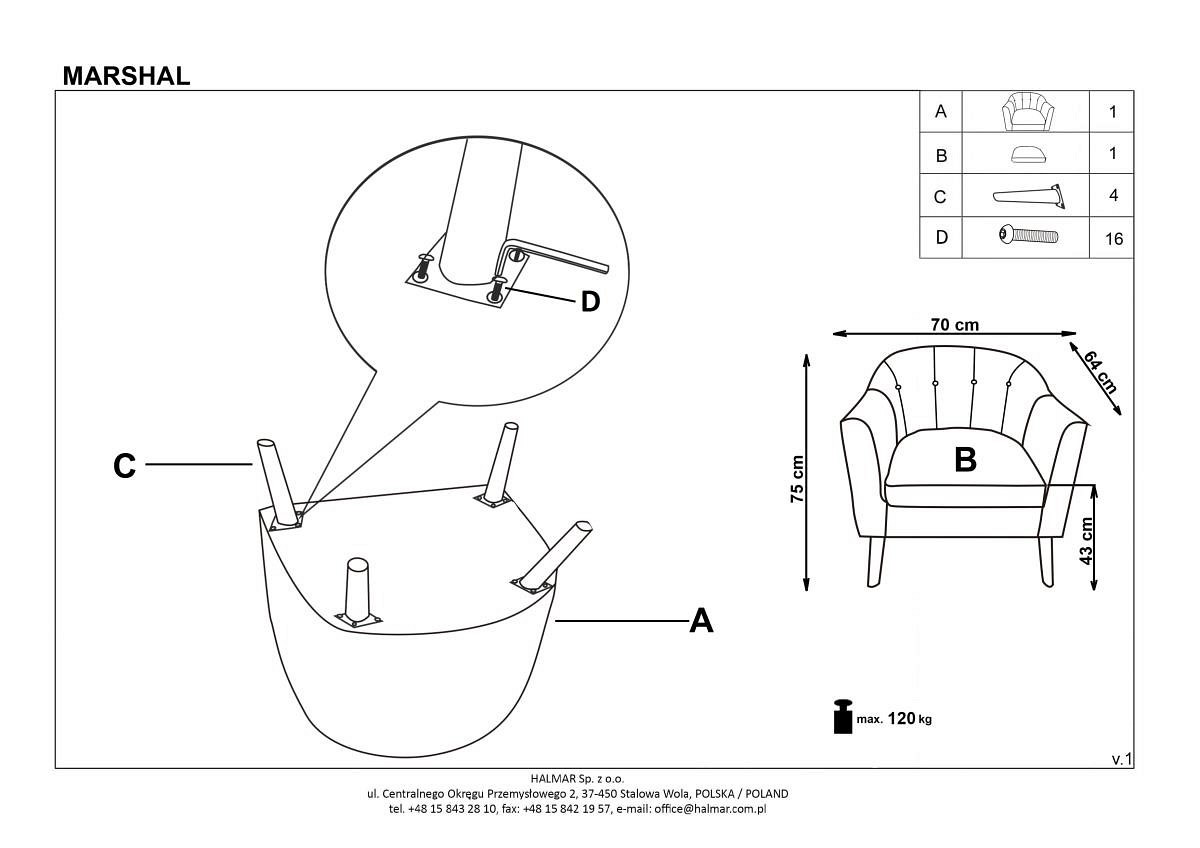 MARSHAL

| A | | 1 |
|---|---|---|
| B | | 1 |
| C | | 4 |
| D | | 16 |

D

C

A

70 cm

64 cm

75 cm

B

43 cm

max. 120 kg

v.1

HALMAR Sp. z o.o.
ul. Centralnego Okręgu Przemysłowego 2, 37-450 Stalowa Wola, POLSKA / POLAND
tel. +48 15 843 28 10, fax: +48 15 842 19 57, e-mail: office@halmar.com.pl