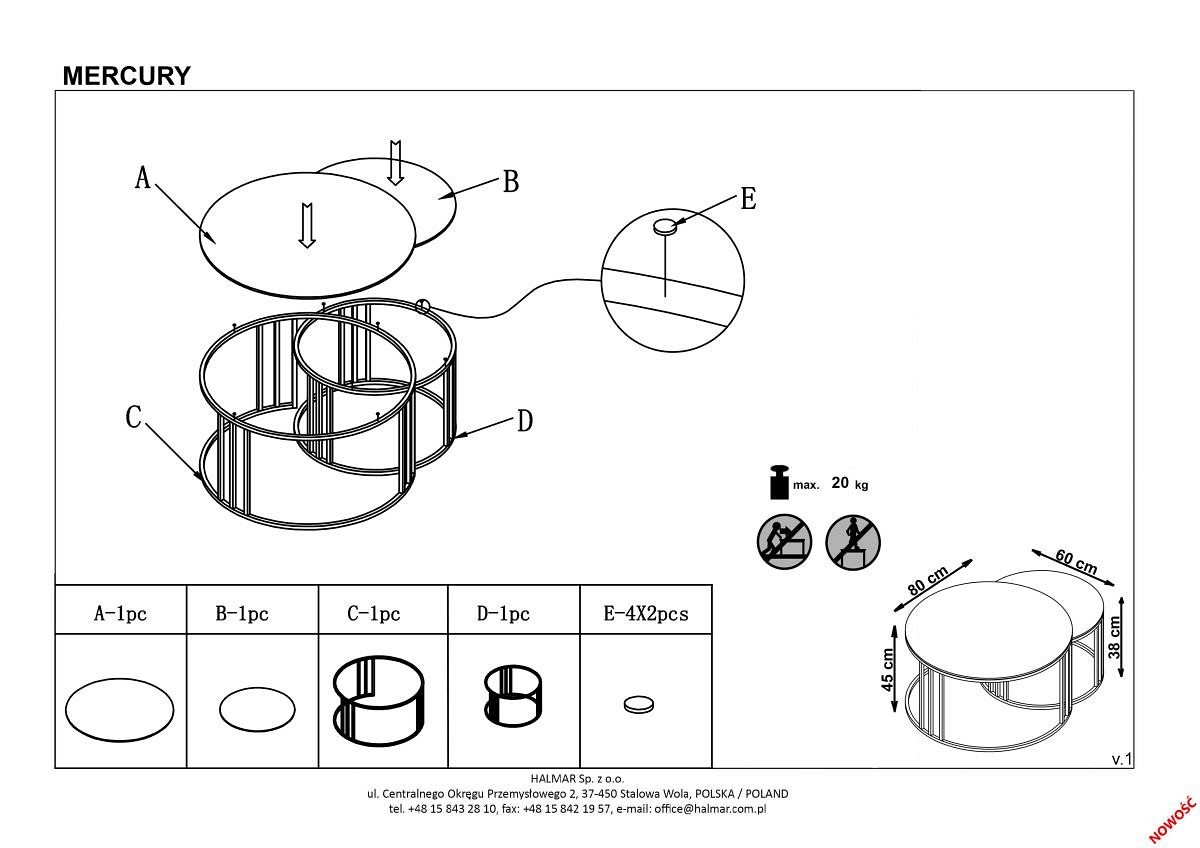 MERCURY

A

B

E

C

D

max. 20 kg

80 cm

60 cm

45 cm

38 cm

| A-1pc | B-1pc | C-1pc | D-1pc | E-4X2pcs |
|---|---|---|---|---|
| | | | | |

v.1

HALMAR Sp. z o.o.
ul. Centralnego Okręgu Przemysłowego 2, 37-450 Stalowa Wola, POLSKA / POLAND
tel. +48 15 843 28 10, fax: +48 15 842 19 57, e-mail: office@halmar.com.pl

NOWOŚĆ