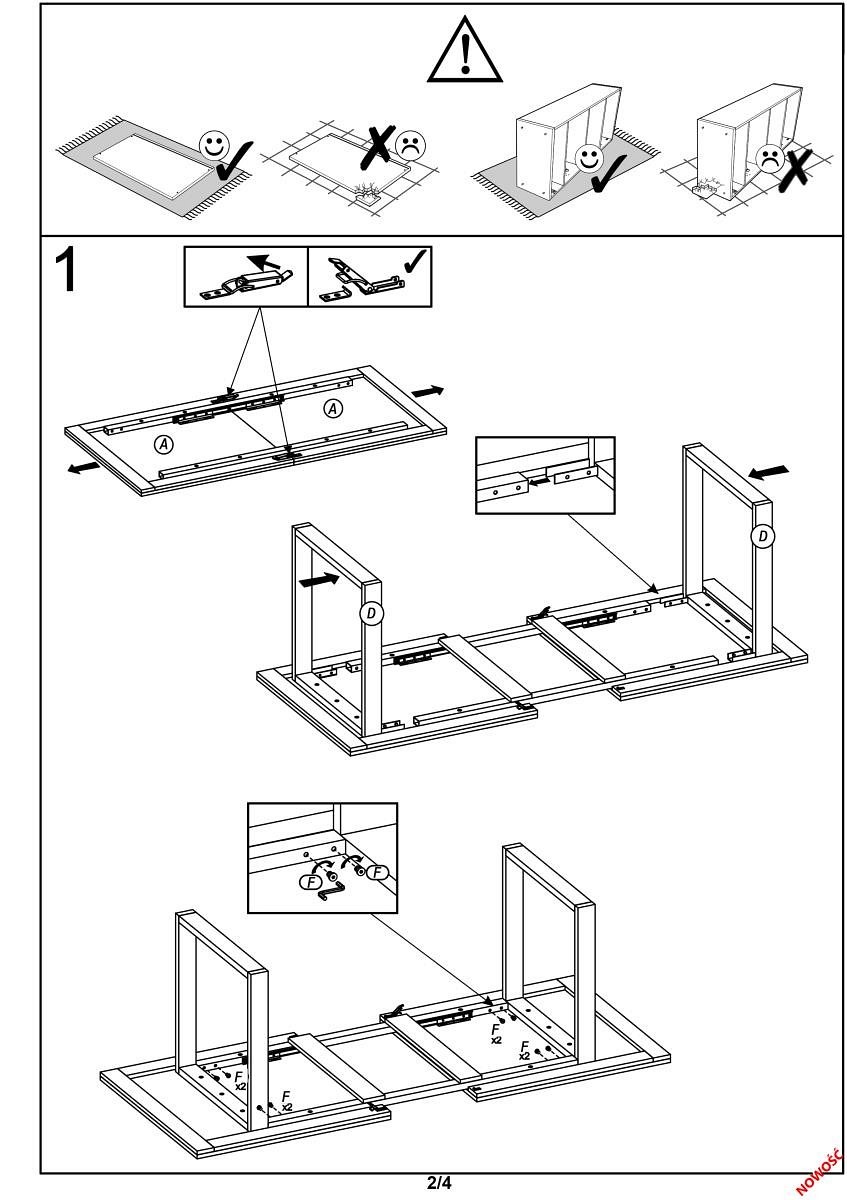 1

A

A

D

D

F

F

F
x2

F
x2

F
x2

F
x2

2/4

NOWOŚĆ