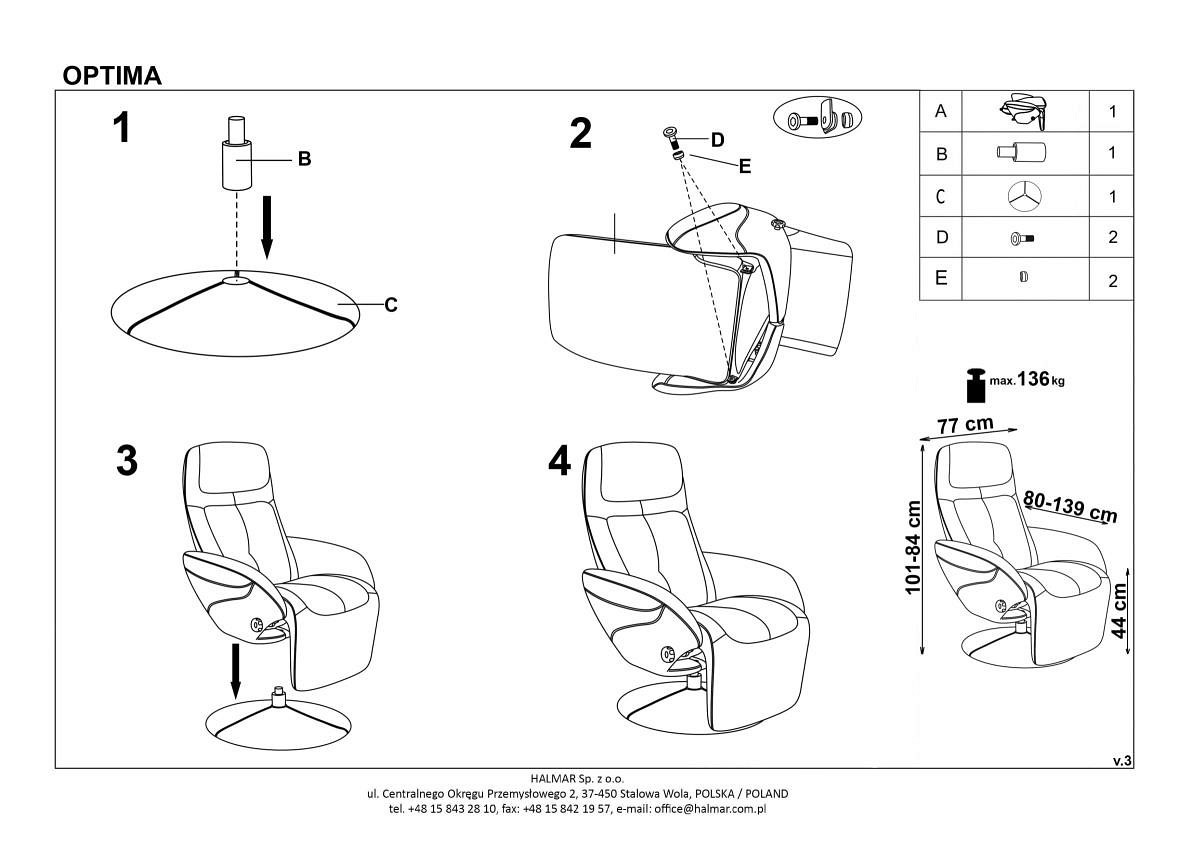 OPTIMA

1

B

C

2

D

E

| A | | 1 |
|---|---|---|
| B | | 1 |
| C | | 1 |
| D | | 2 |
| E | | 2 |

max. 136 kg

77 cm

80-139 cm

101-84 cm

44 cm

3

4

v.3

HALMAR Sp. z o.o.
ul. Centralnego Okręgu Przemysłowego 2, 37-450 Stalowa Wola, POLSKA / POLAND
tel. +48 15 843 28 10, fax: +48 15 842 19 57, e-mail: office@halmar.com.pl