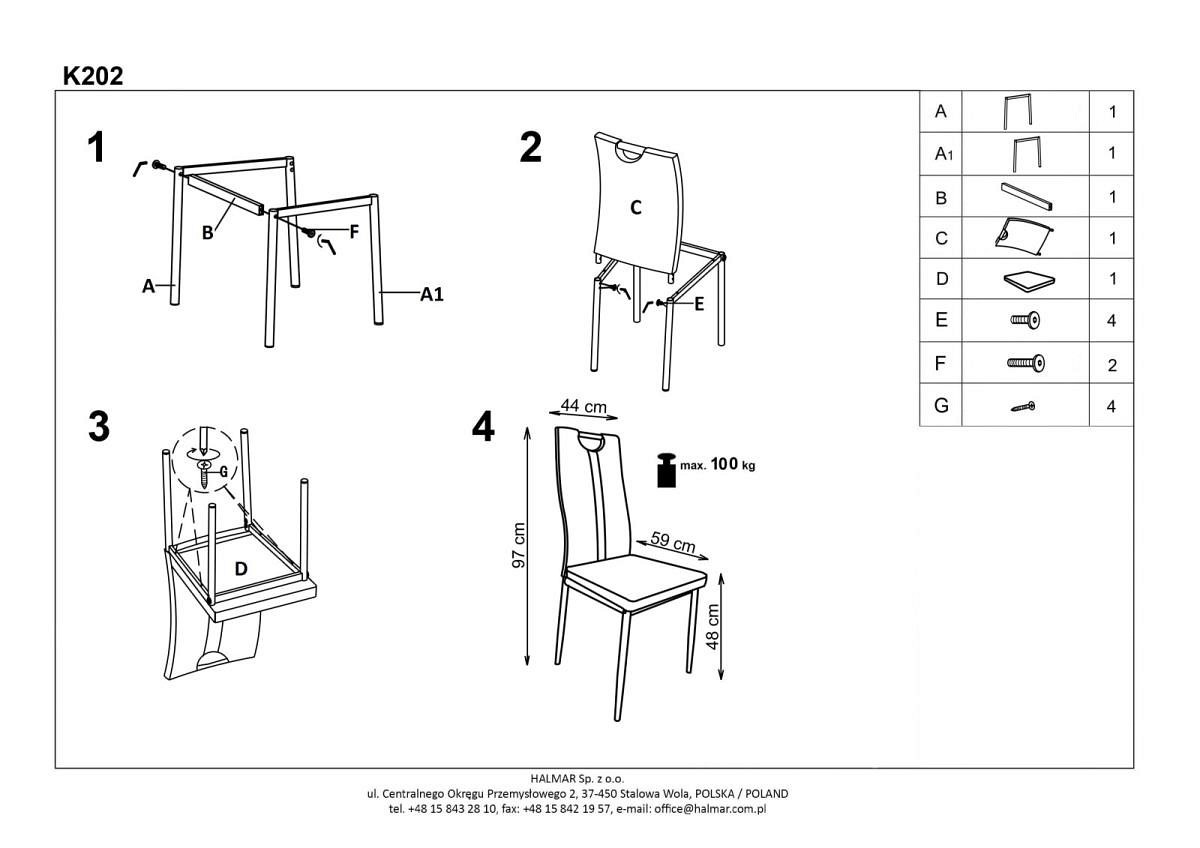 K202

1

B

F

A

A1

2

C

E

3

G

D

4

44 cm

max. 100 kg

97 cm

59 cm

48 cm

| A | | 1 |
|---|---|---|
| A1 | | 1 |
| B | | 1 |
| C | | 1 |
| D | | 1 |
| E | | 4 |
| F | | 2 |
| G | | 4 |

HALMAR Sp. z o.o.
ul. Centralnego Okręgu Przemysłowego 2, 37-450 Stalowa Wola, POLSKA / POLAND
tel. +48 15 843 28 10, fax: +48 15 842 19 57, e-mail: office@halmar.com.pl