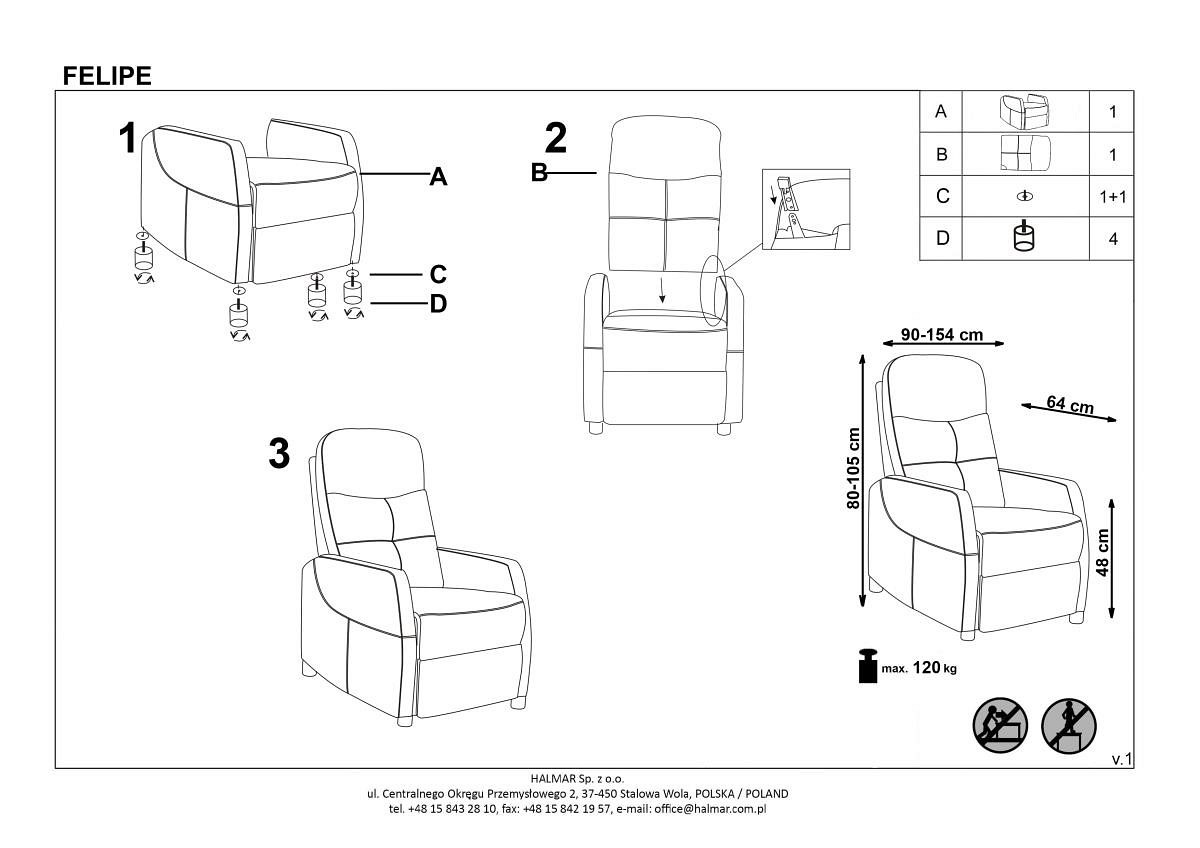 FELIPE

1

A

C

D

2

B

3

| A | | 1 |
|---|---|---|
| B | | 1 |
| C | | 1+1 |
| D | | 4 |

90-154 cm

64 cm

80-105 cm

48 cm

max. 120 kg

v.1

HALMAR Sp. z o.o.
ul. Centralnego Okręgu Przemysłowego 2, 37-450 Stalowa Wola, POLSKA / POLAND
tel. +48 15 843 28 10, fax: +48 15 842 19 57, e-mail: office@halmar.com.pl