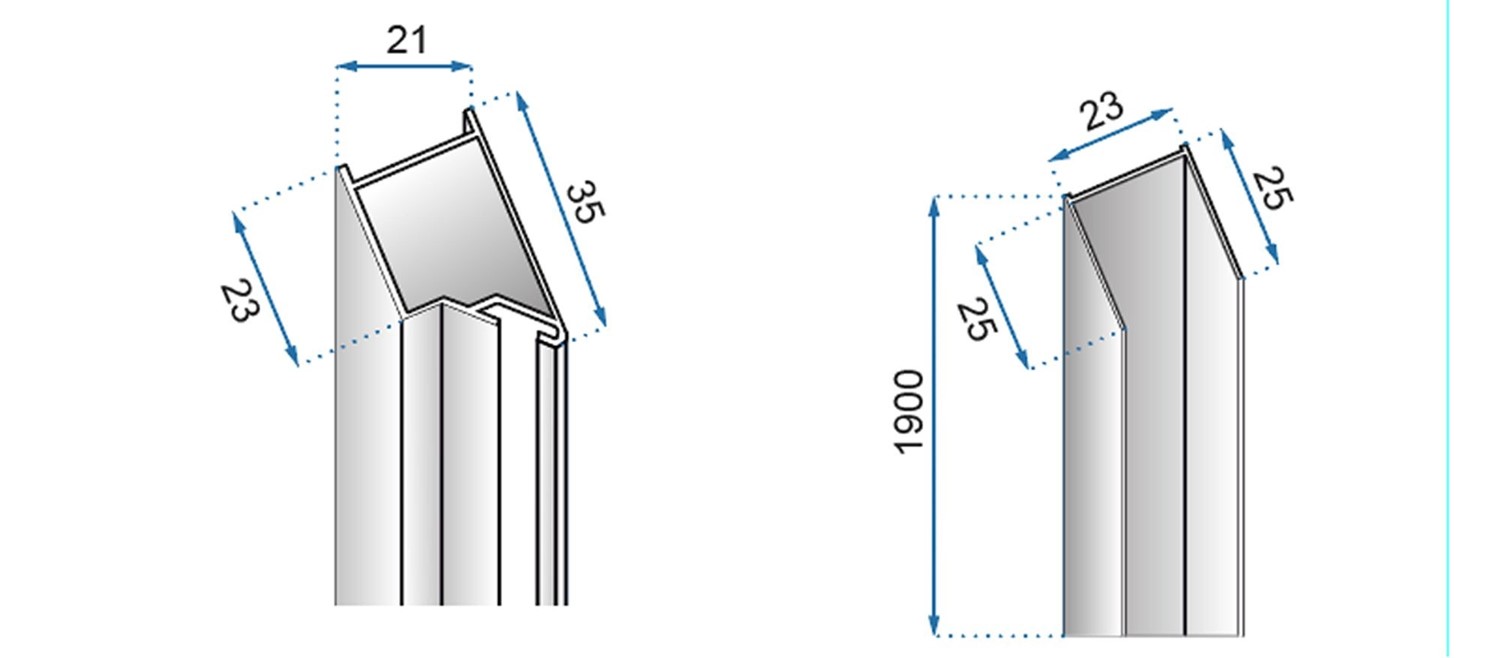 21
35
23
23
25
25
1900