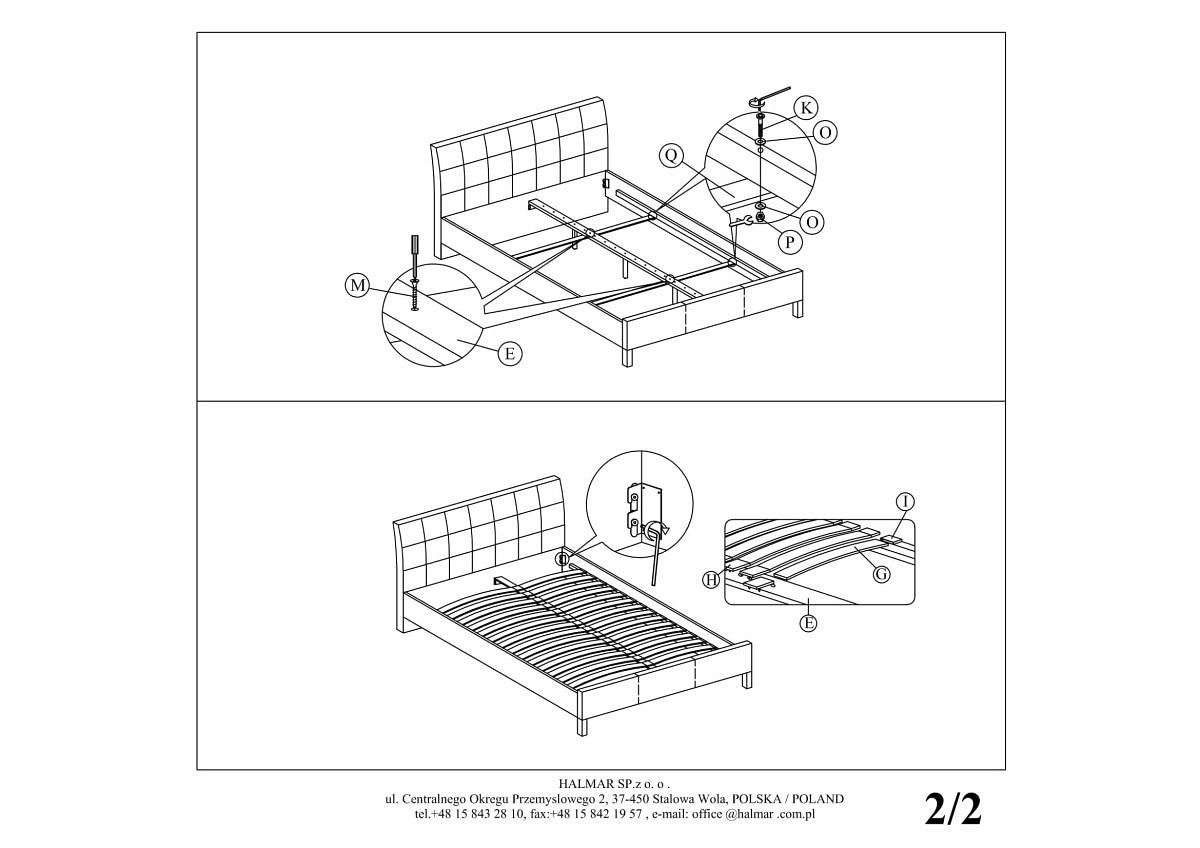 K
O
Q
O
P
M
E

I
H
G
E

HALMAR SP.z o. o .
ul. Centralnego Okregu Przemyslowego 2, 37-450 Stalowa Wola, POLSKA / POLAND
tel.+48 15 843 28 10, fax:+48 15 842 19 57 , e-mail: office @halmar .com.pl

2/2