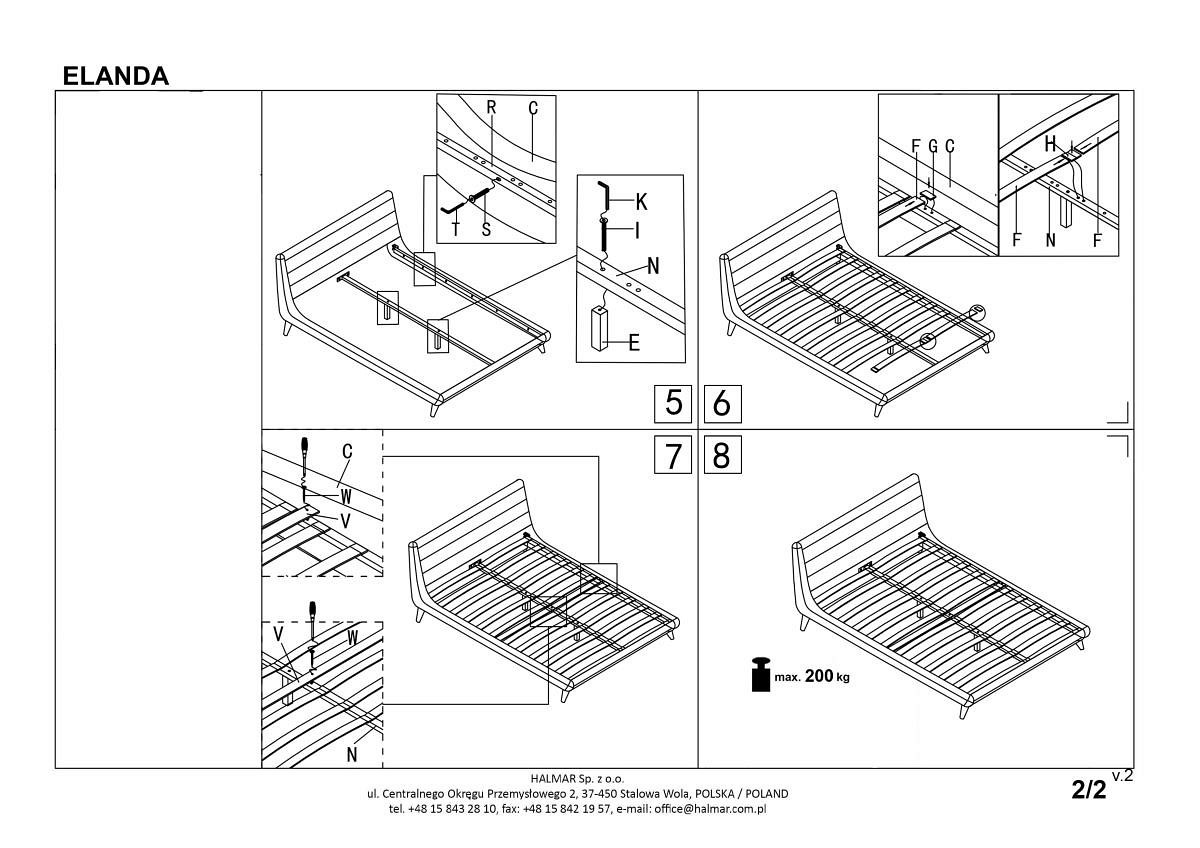 ELANDA

R C
T S

K
I
N
E

5

F G C
H
F N F

6

C
W
V

V W
N

7

8

max. 200 kg

HALMAR Sp. z o.o.
ul. Centralnego Okręgu Przemysłowego 2, 37-450 Stalowa Wola, POLSKA / POLAND
tel. +48 15 843 28 10, fax: +48 15 842 19 57, e-mail: office@halmar.com.pl

2/2 v.2