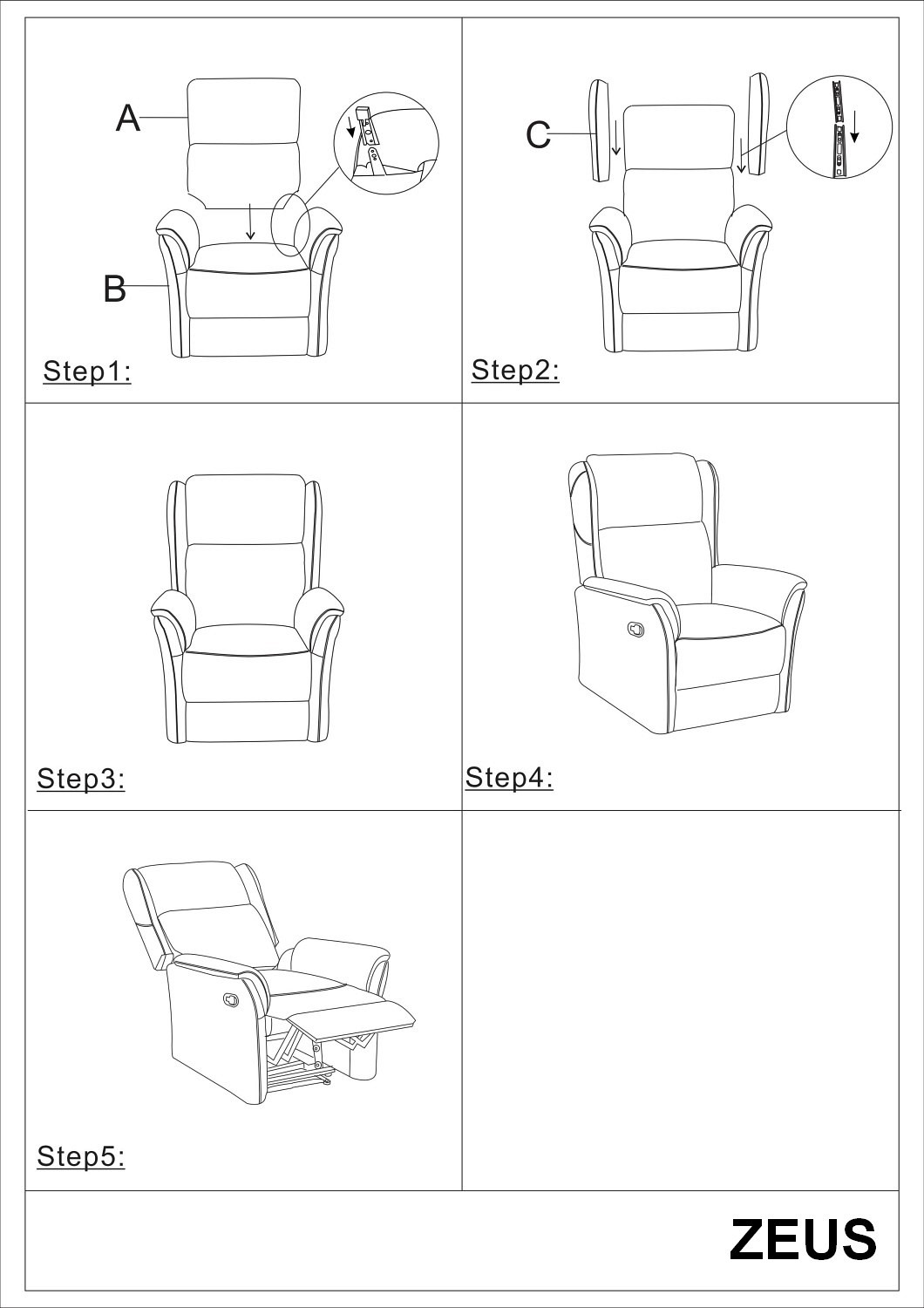 A

B

Step1:

C

Step2:

Step3:

Step4:

Step5:

ZEUS