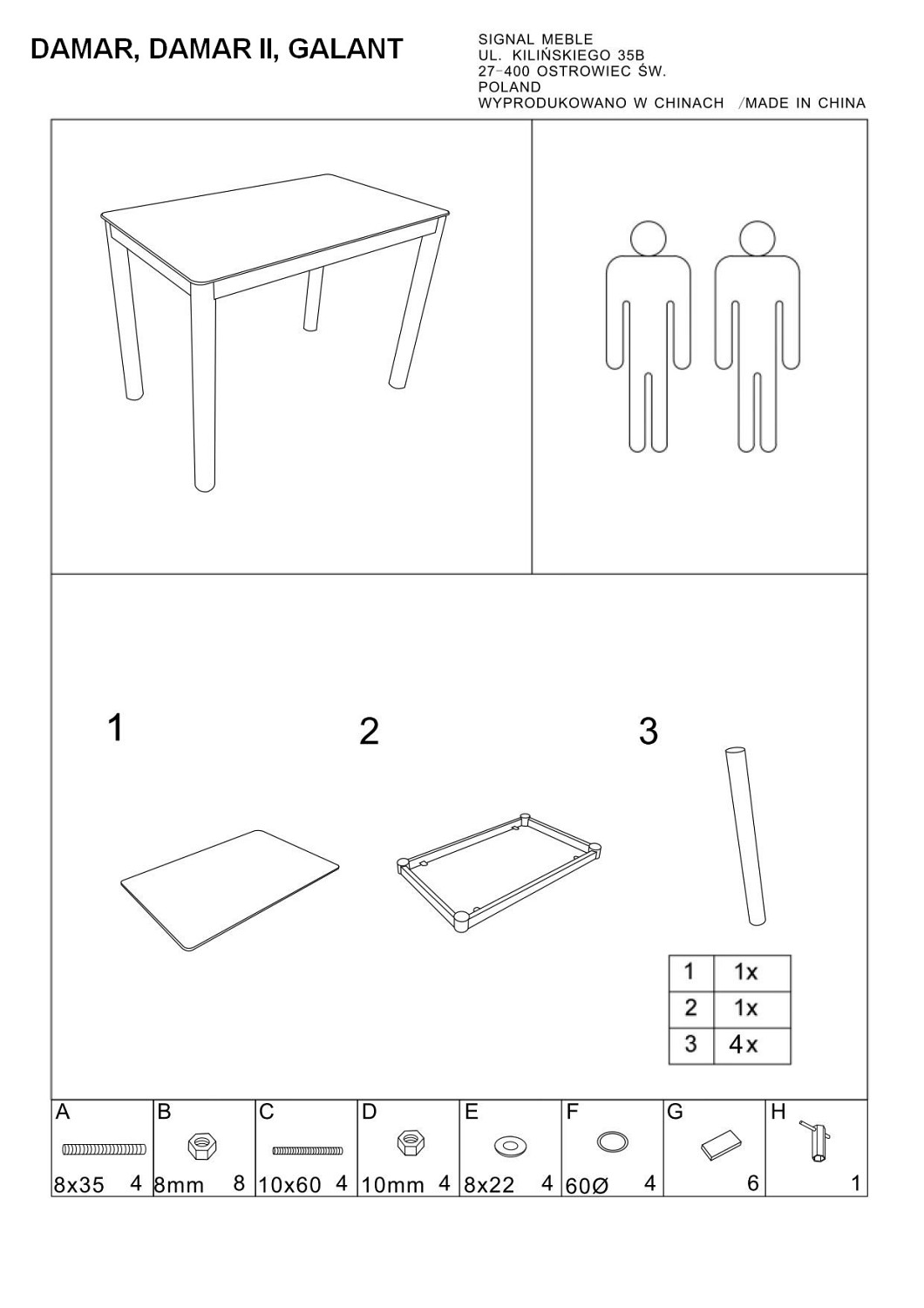 DAMAR, DAMAR II, GALANT

SIGNAL MEBLE
UL. KILIŃSKIEGO 35B
27-400 OSTROWIEC ŚW.
POLAND
WYPRODUKOWANO W CHINACH /MADE IN CHINA

1

2

3

| 1 | 1x |
|---|---|
| 2 | 1x |
| 3 | 4x |

| A | B | C | D | E | F | G | H |
|---|---|---|---|---|---|---|---|
| 8x35 4 | 8mm 8 | 10x60 4 | 10mm 4 | 8x22 4 | 60Ø 4 | 6 | 1 |