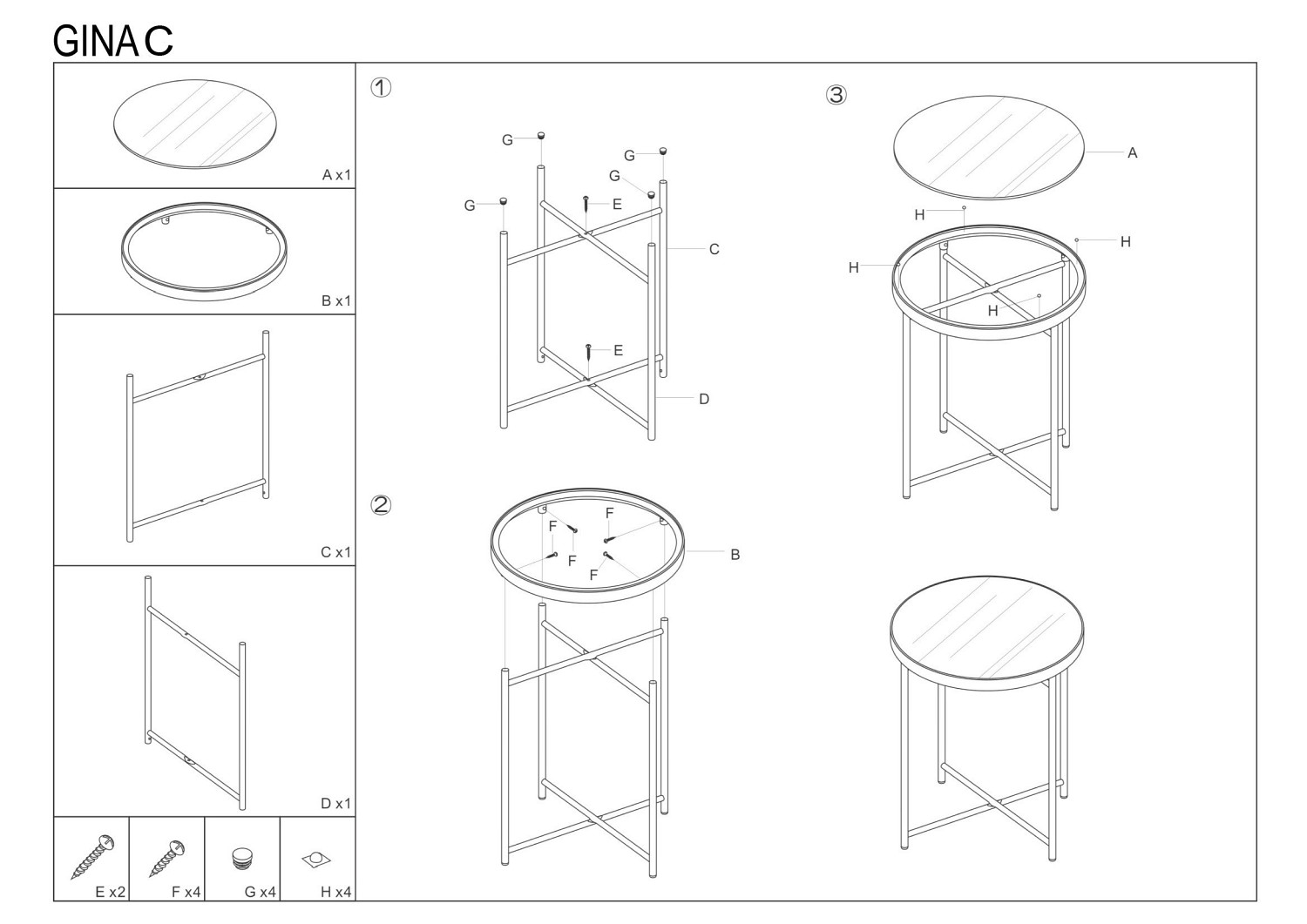 GINA C

A x1

B x1

C x1

D x1

E x2

F x4

G x4

H x4

①

G

G

G

G

E

C

E

D

②

F

F

F

F

B

③

A

H

H

H

H