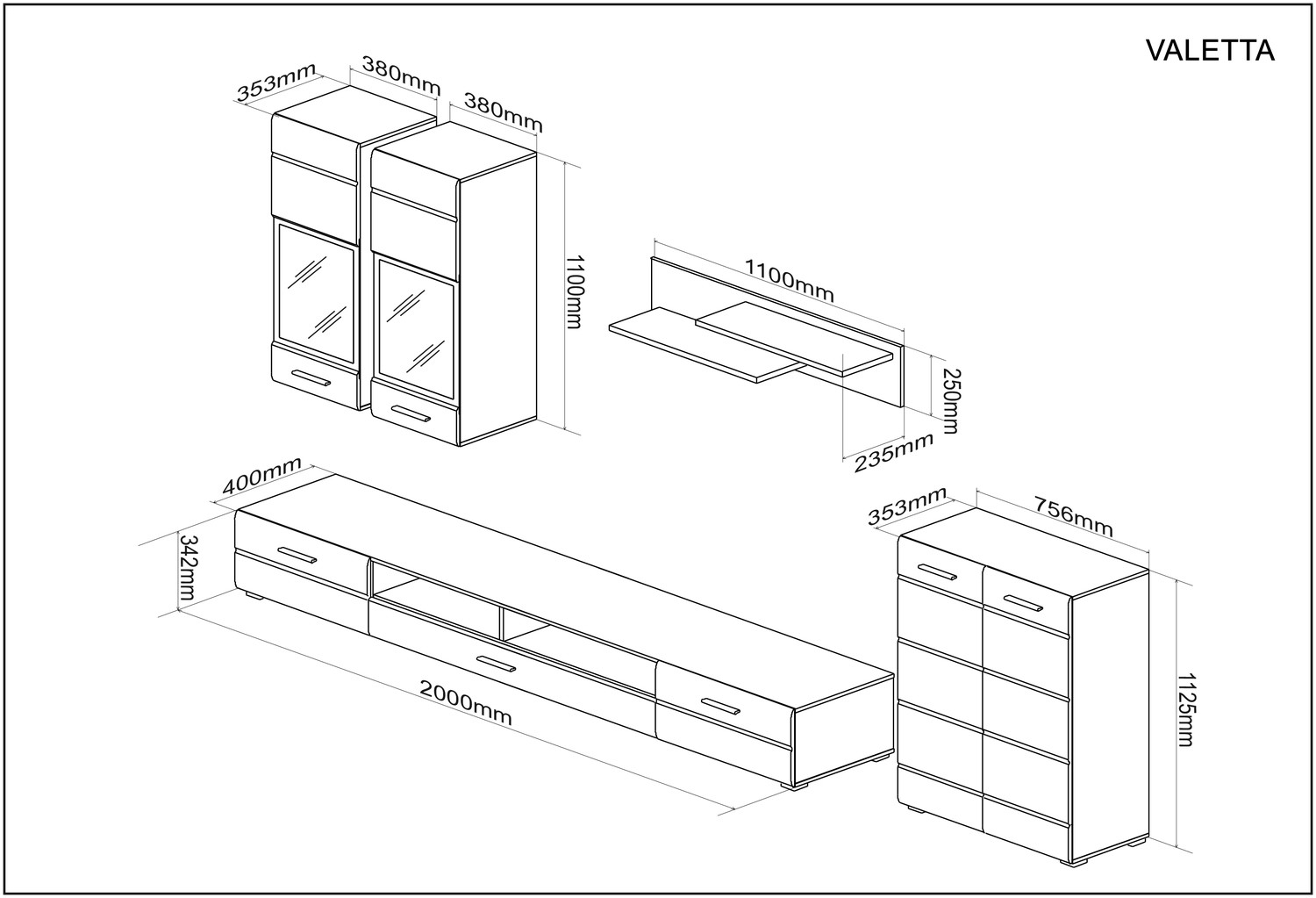 VALETTA

353mm
380mm
380mm
1100mm

1100mm
250mm
235mm

400mm
342mm
2000mm

353mm
756mm
1125mm