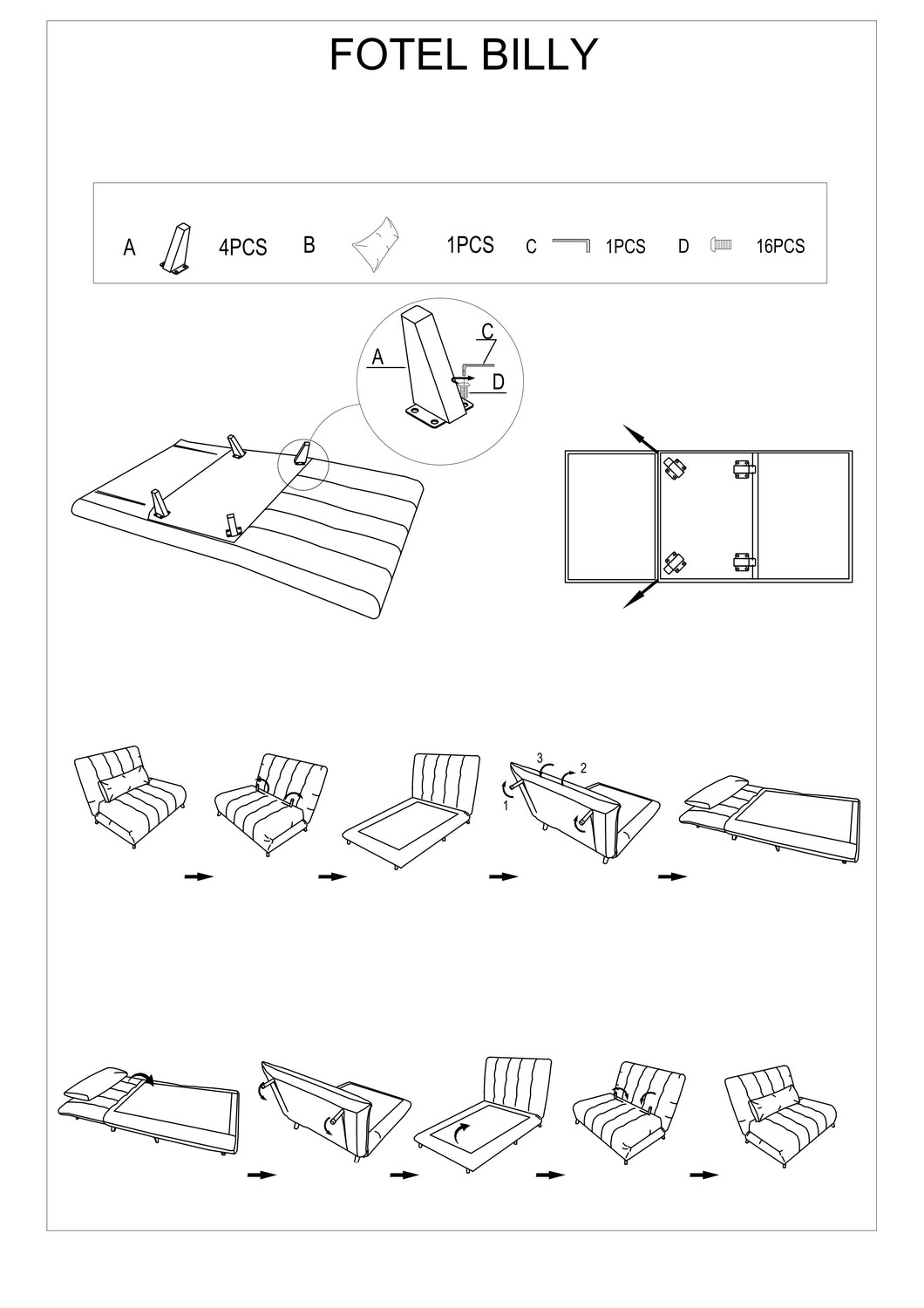 FOTEL BILLY

A 4PCS B 1PCS C 1PCS D 16PCS

A
C
D

3
2
1