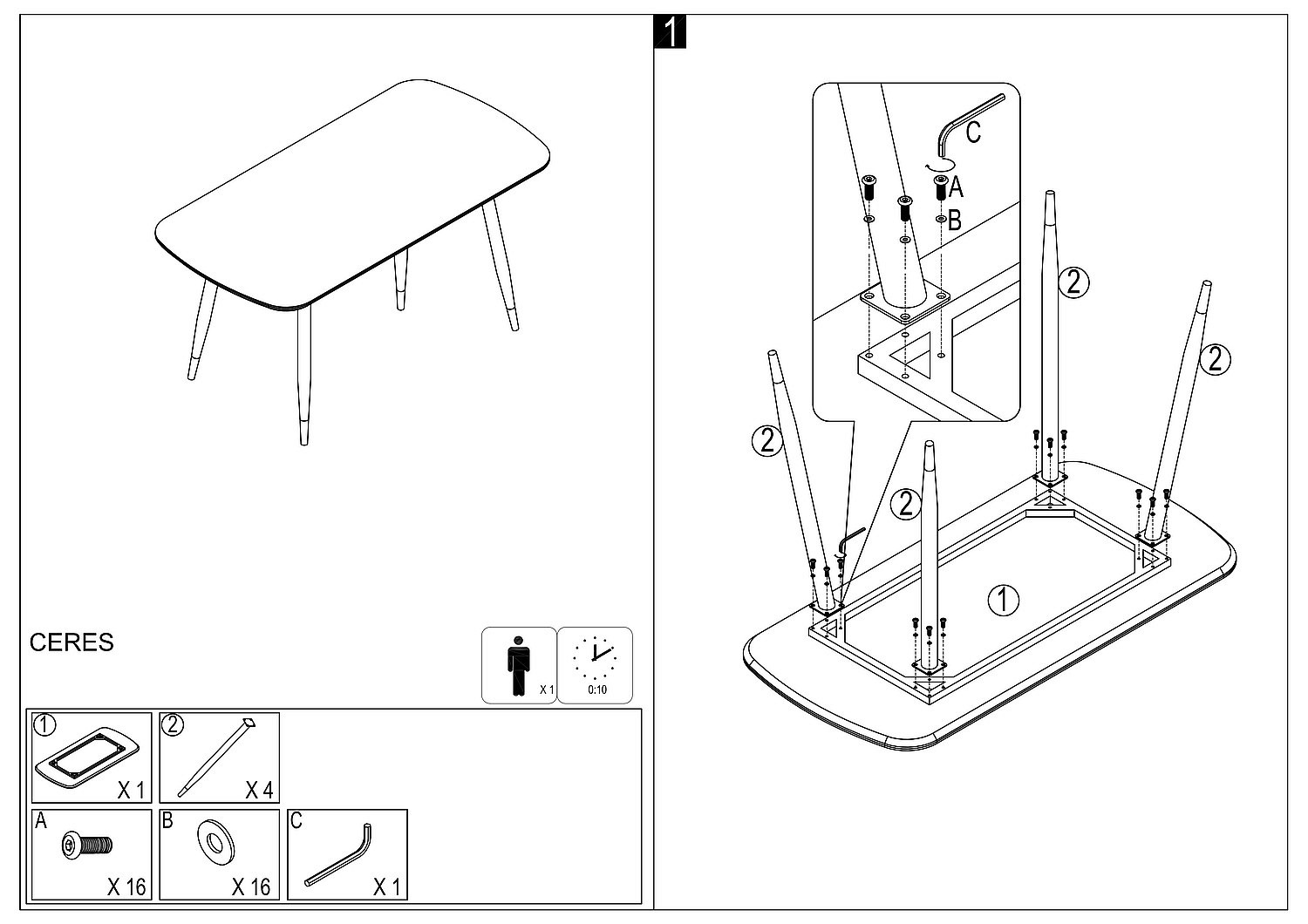 CERES

X 1

0:10

①

X 1

②

X 4

A

X 16

B

X 16

C

X 1

1

C

A

B

②

②

②

②

①