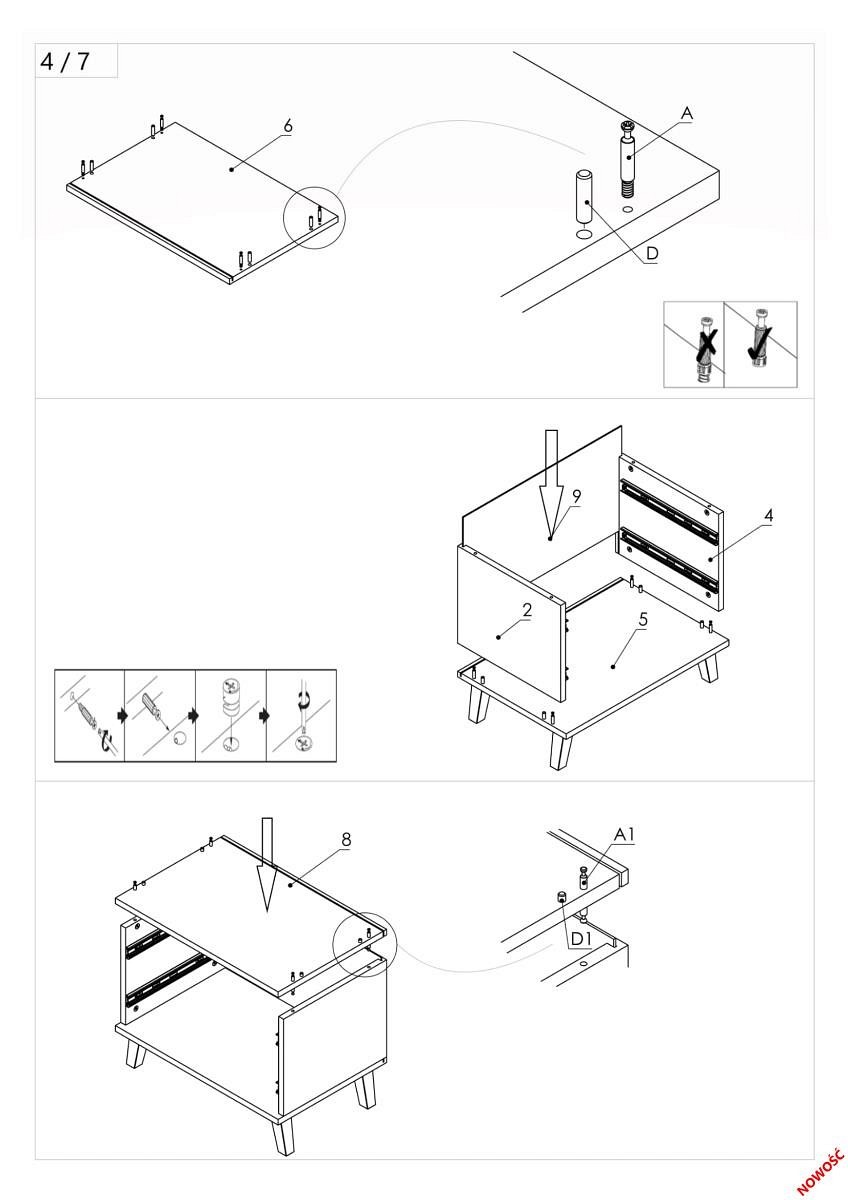 4 / 7

6

A

D

9

4

2

5

8

A1

D1

NOWOŚĆ