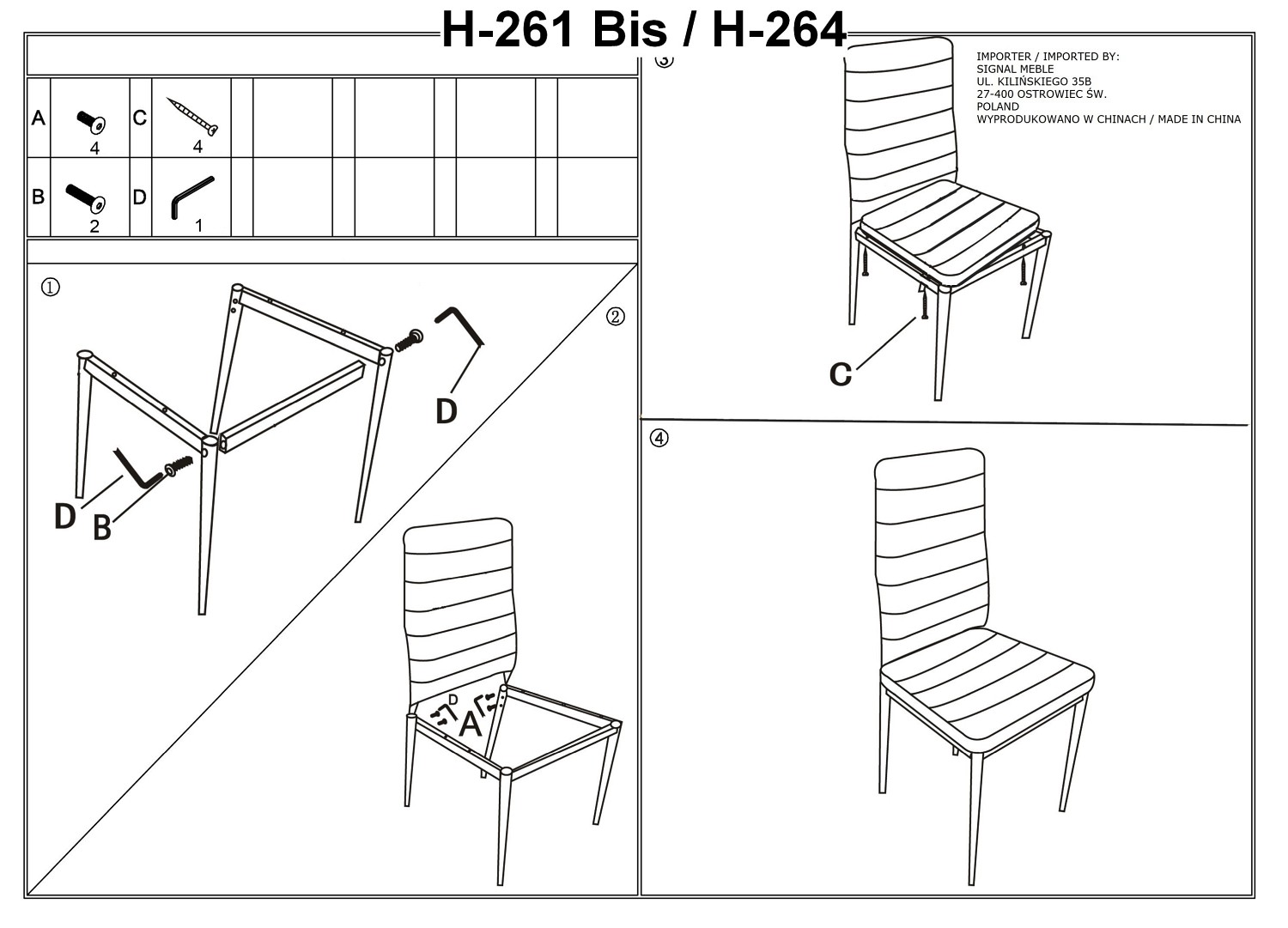 H-261 Bis / H-264

| A | 4 | C | 4 |
|---|---|---|---|
| B | 2 | D | 1 |

①

D

D B

②

D

A

③

IMPORTER / IMPORTED BY:
SIGNAL MEBLE
UL. KILIŃSKIEGO 35B
27-400 OSTROWIEC ŚW.
POLAND
WYPRODUKOWANO W CHINACH / MADE IN CHINA

C

④