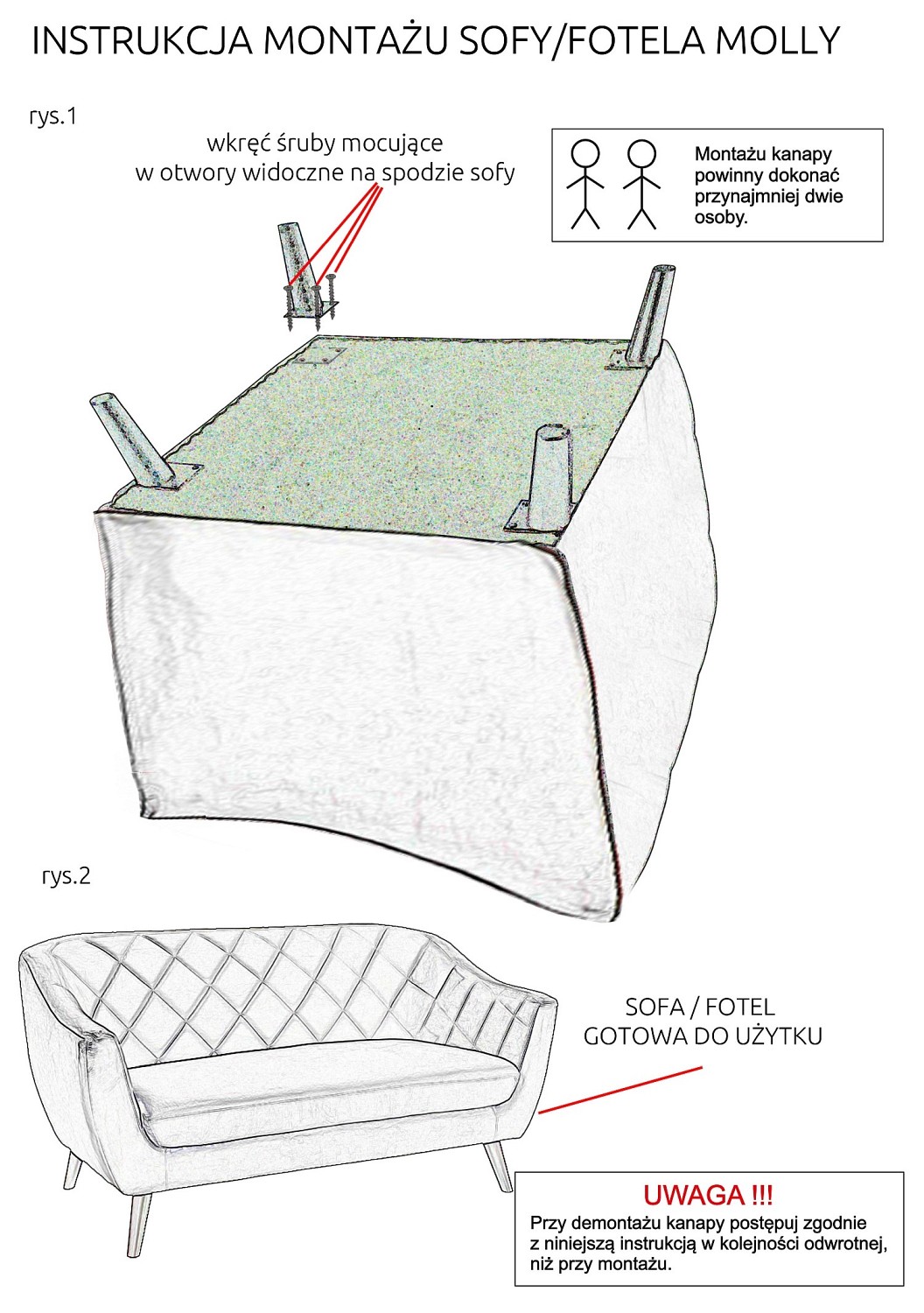 INSTRUKCJA MONTAŻU SOFY/FOTELA MOLLY

rys.1

wkręć śruby mocujące
w otwory widoczne na spodzie sofy

Montażu kanapy powinny dokonać przynajmniej dwie osoby.

rys.2

SOFA / FOTEL
GOTOWA DO UŻYTKU

UWAGA !!!
Przy demontażu kanapy postępuj zgodnie z niniejszą instrukcją w kolejności odwrotnej, niż przy montażu.