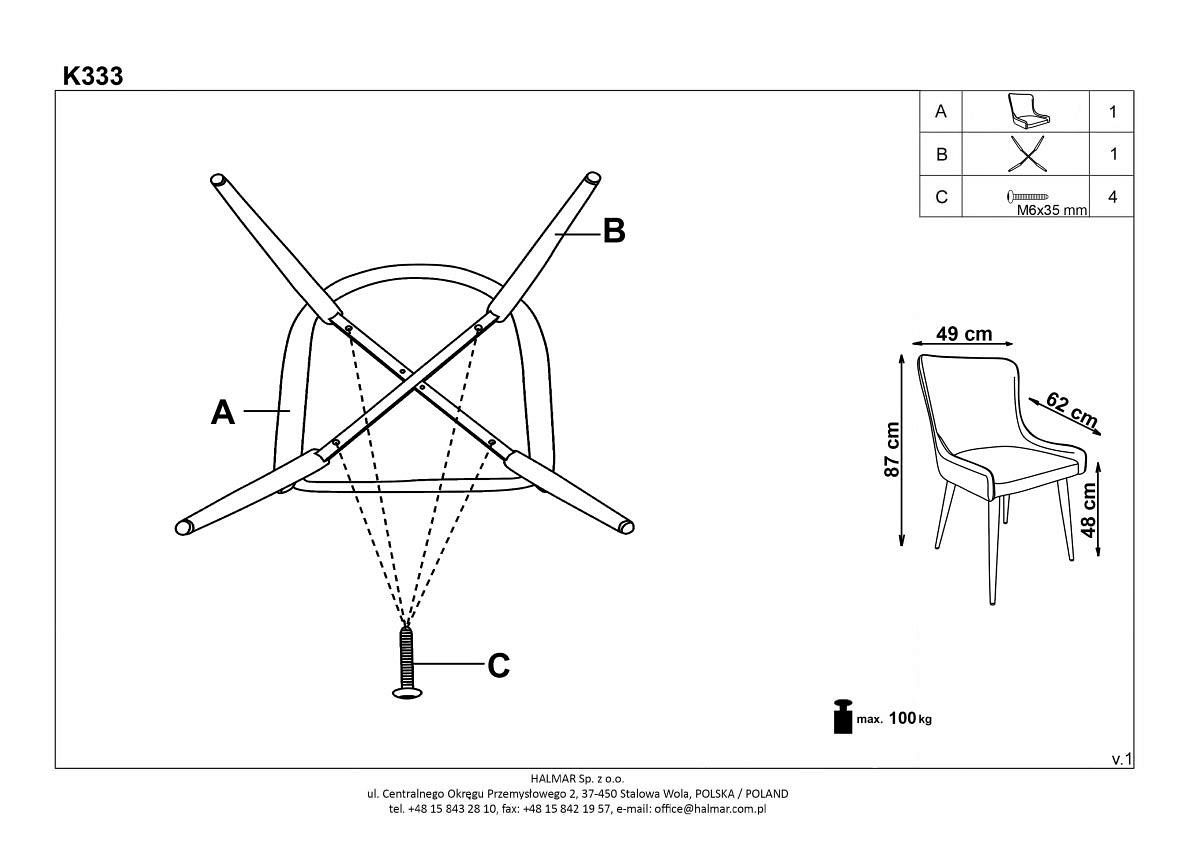 K333

| A | | 1 |
|---|---|---|
| B | | 1 |
| C | M6x35 mm | 4 |

B

A

C

49 cm

62 cm

87 cm

48 cm

max. 100 kg

v.1

HALMAR Sp. z o.o.
ul. Centralnego Okręgu Przemysłowego 2, 37-450 Stalowa Wola, POLSKA / POLAND
tel. +48 15 843 28 10, fax: +48 15 842 19 57, e-mail: office@halmar.com.pl