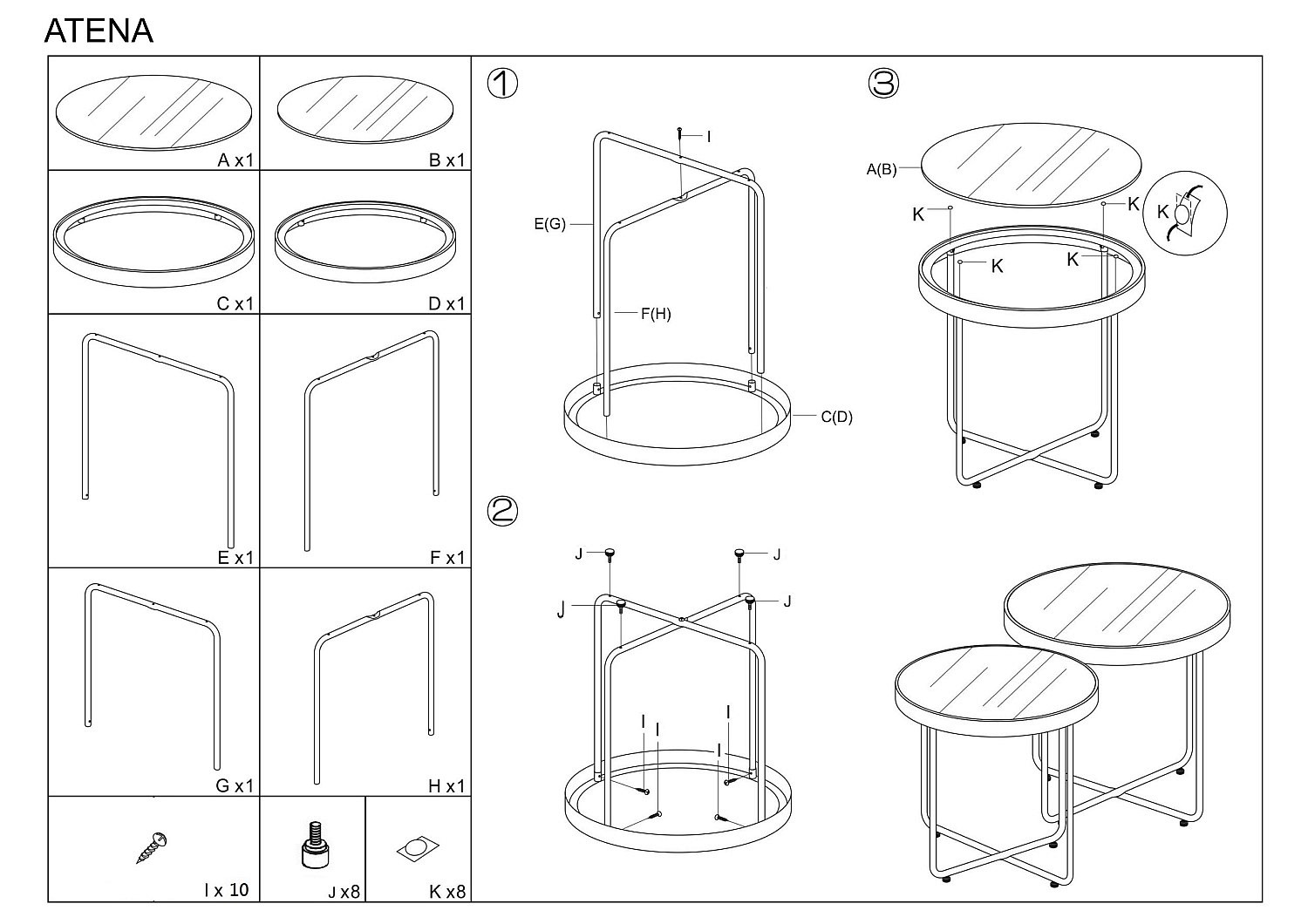 ATENA

A x1
B x1
C x1
D x1
E x1
F x1
G x1
H x1
I x 10
J x8
K x8

①
I
E(G)
F(H)
C(D)

②
J
J
J
J
I
I
I
I

③
A(B)
K
K
K
K
K