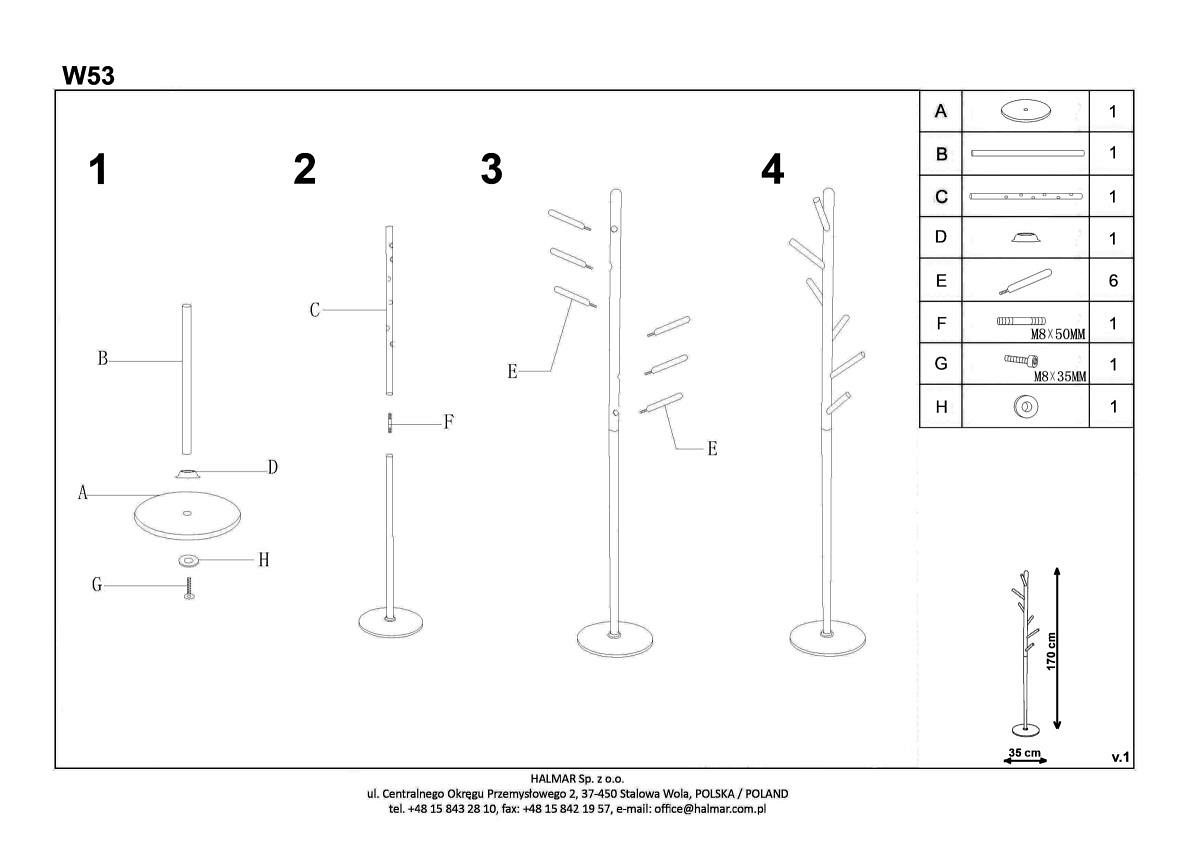 W53

1

B

D

A

H

G

2

C

F

3

E

E

4

| A | | 1 |
|---|---|---|
| B | | 1 |
| C | | 1 |
| D | | 1 |
| E | | 6 |
| F | M8×50MM | 1 |
| G | M8×35MM | 1 |
| H | | 1 |

170 cm

35 cm

v.1

HALMAR Sp. z o.o.
ul. Centralnego Okręgu Przemysłowego 2, 37-450 Stalowa Wola, POLSKA / POLAND
tel. +48 15 843 28 10, fax: +48 15 842 19 57, e-mail: office@halmar.com.pl