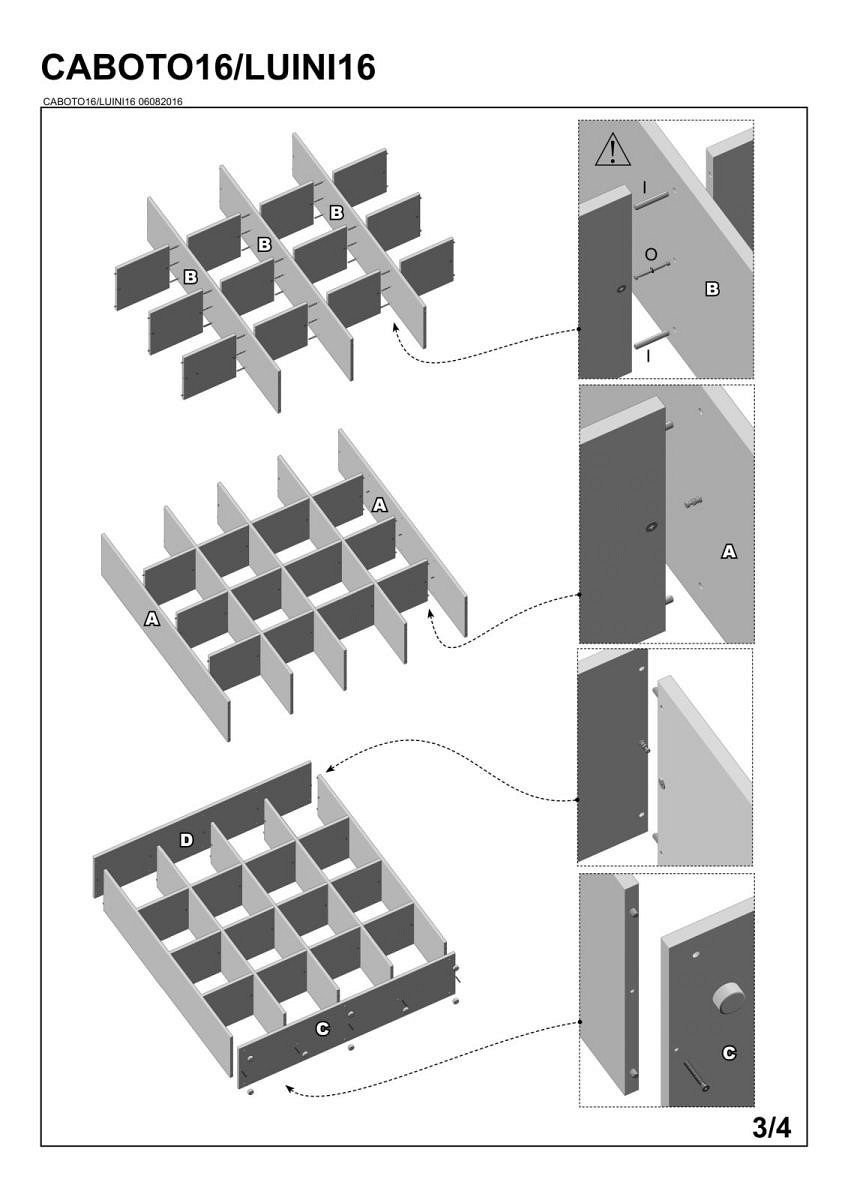 CABOTO16/LUINI16

CABOTO16/LUINI16 06082016

B
B
B

I
O
B
I

A
A

A

D

C

C

3/4