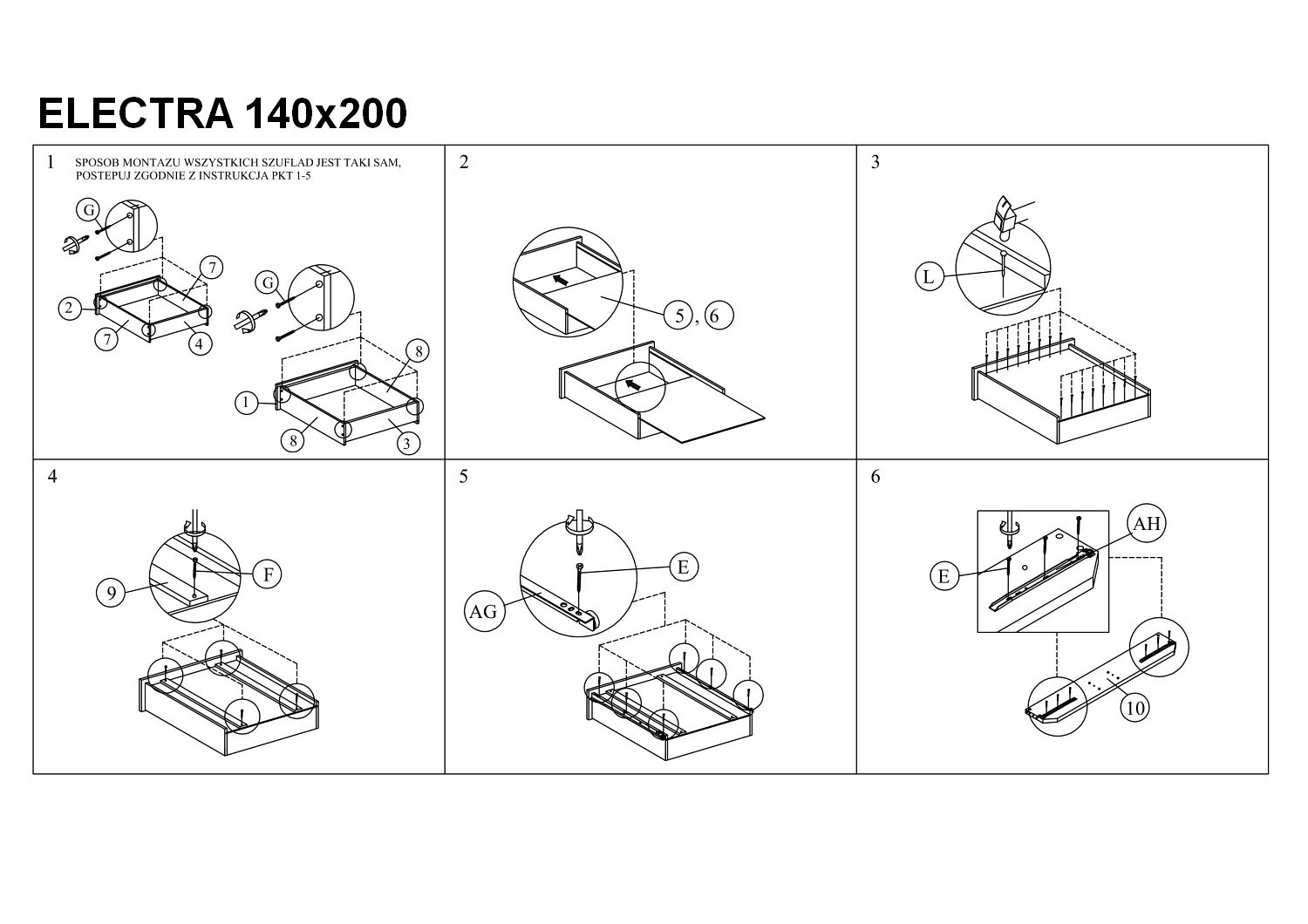 ELECTRA 140x200

1 SPOSOB MONTAZU WSZYSTKICH SZUFLAD JEST TAKI SAM, POSTEPUJ ZGODNIE Z INSTRUKCJA PKT 1-5

G
7
2
7
4
G
8
1
8
3

2

5, 6

3

L

4

9
F

5

E
AG

6

AH
E
10