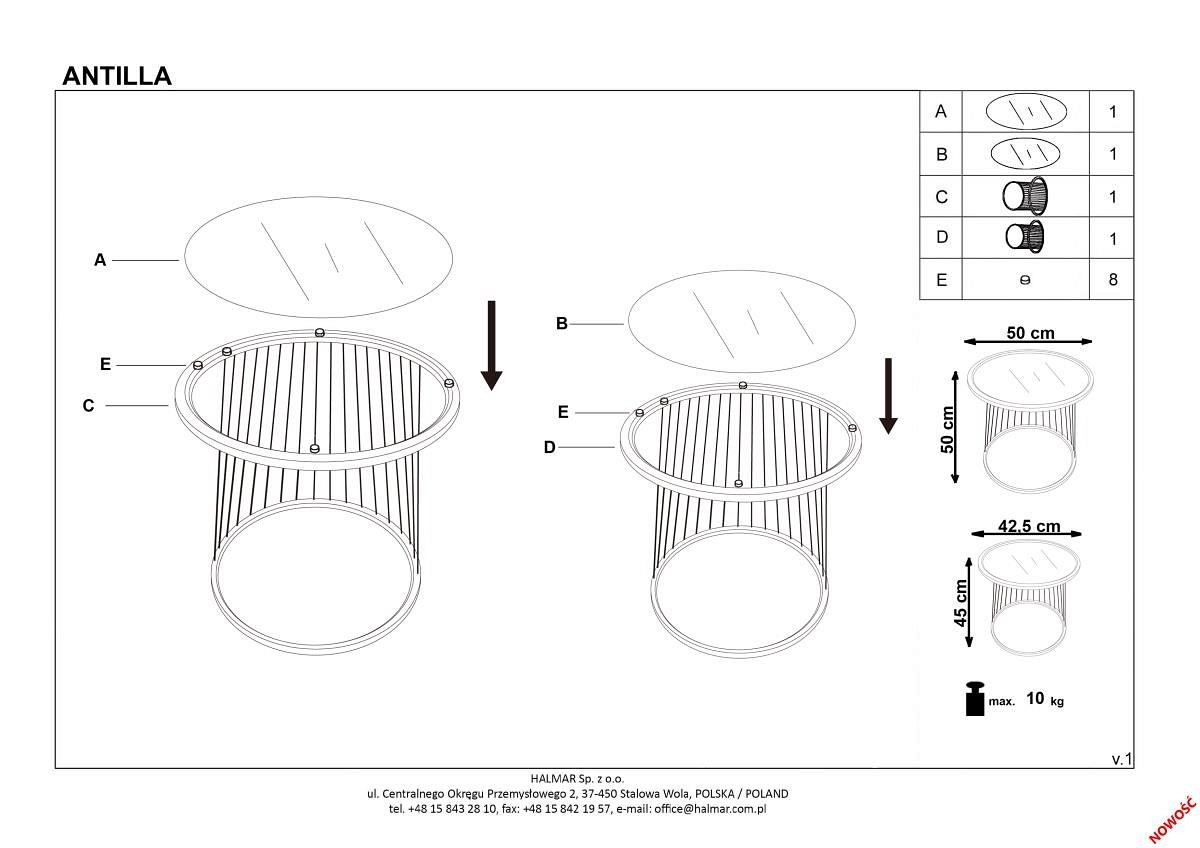 ANTILLA

| A | | 1 |
|---|---|---|
| B | | 1 |
| C | | 1 |
| D | | 1 |
| E | | 8 |

A
E
C
B
E
D

50 cm
50 cm
42,5 cm
45 cm

max. 10 kg

v.1

HALMAR Sp. z o.o.
ul. Centralnego Okręgu Przemysłowego 2, 37-450 Stalowa Wola, POLSKA / POLAND
tel. +48 15 843 28 10, fax: +48 15 842 19 57, e-mail: office@halmar.com.pl

NOWOŚĆ