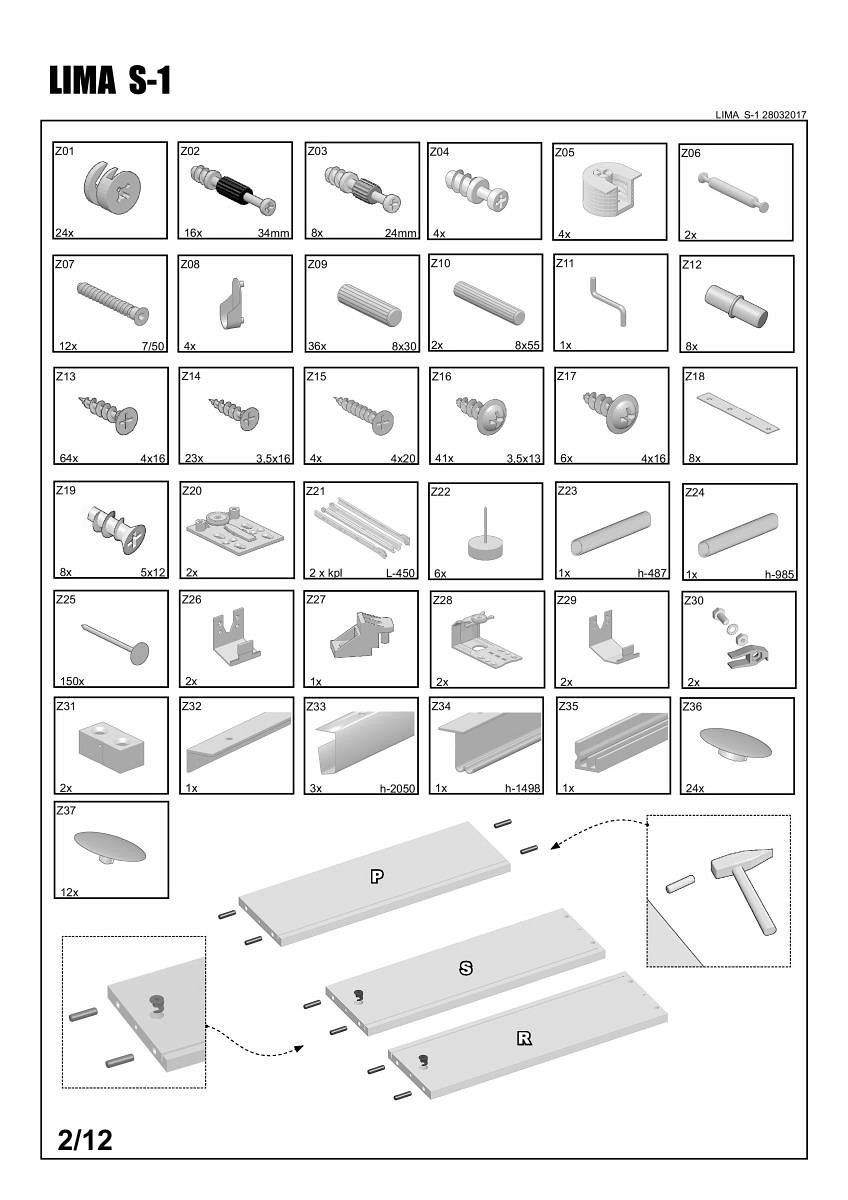 LIMA S-1

LIMA S-1 28032017

Z01 24x
Z02 16x 34mm
Z03 8x 24mm
Z04 4x
Z05 4x
Z06 2x

Z07 12x 7/50
Z08 4x
Z09 36x 8x30
Z10 2x 8x55
Z11 1x
Z12 8x

Z13 64x 4x16
Z14 23x 3,5x16
Z15 4x 4x20
Z16 41x 3,5x13
Z17 6x 4x16
Z18 8x

Z19 8x 5x12
Z20 2x
Z21 2 x kpl L-450
Z22 6x
Z23 1x h-487
Z24 1x h-985

Z25 150x
Z26 2x
Z27 1x
Z28 2x
Z29 2x
Z30 2x

Z31 2x
Z32 1x
Z33 3x h-2050
Z34 1x h-1498
Z35 1x
Z36 24x

Z37 12x

P

S

R

2/12