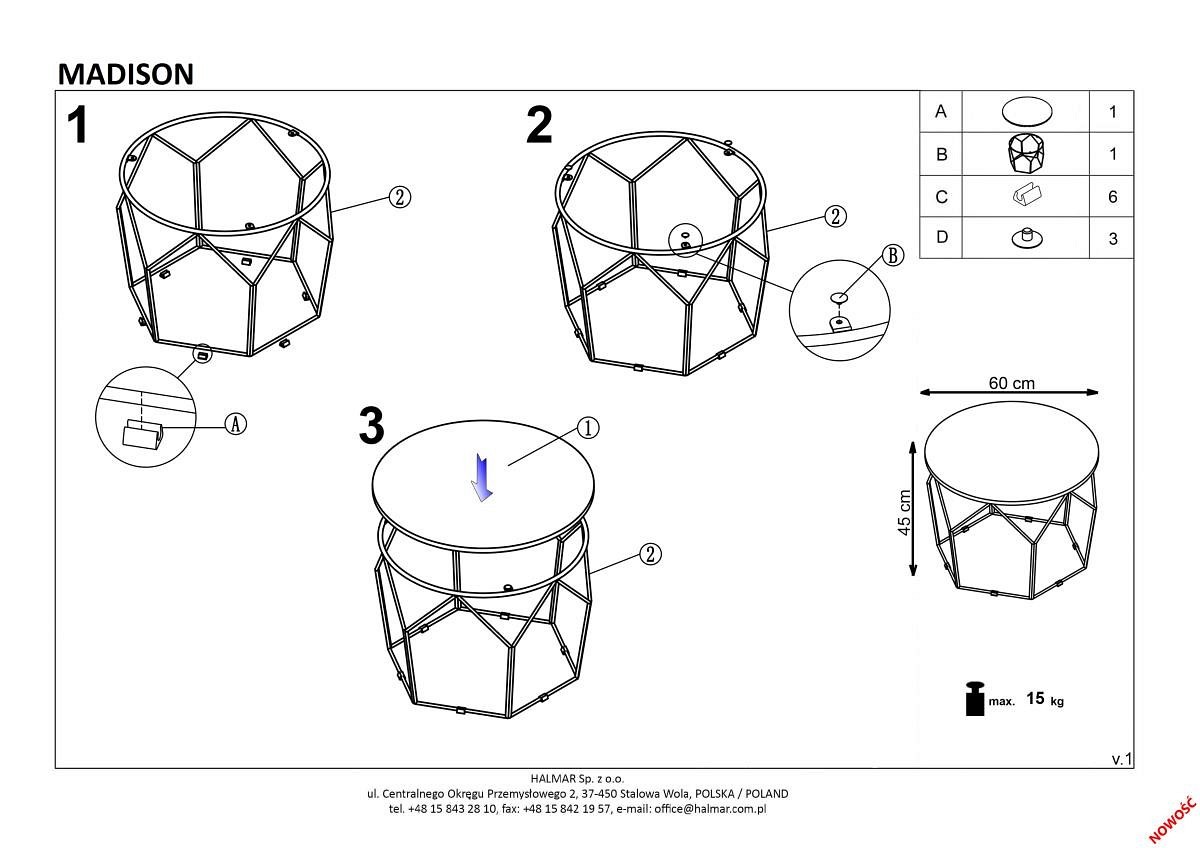 MADISON

1

2

A

2

2

B

3

1

2

| A | | 1 |
|---|---|---|
| B | | 1 |
| C | | 6 |
| D | | 3 |

60 cm

45 cm

max. 15 kg

v.1

HALMAR Sp. z o.o.
ul. Centralnego Okręgu Przemysłowego 2, 37-450 Stalowa Wola, POLSKA / POLAND
tel. +48 15 843 28 10, fax: +48 15 842 19 57, e-mail: office@halmar.com.pl

NOWOŚĆ