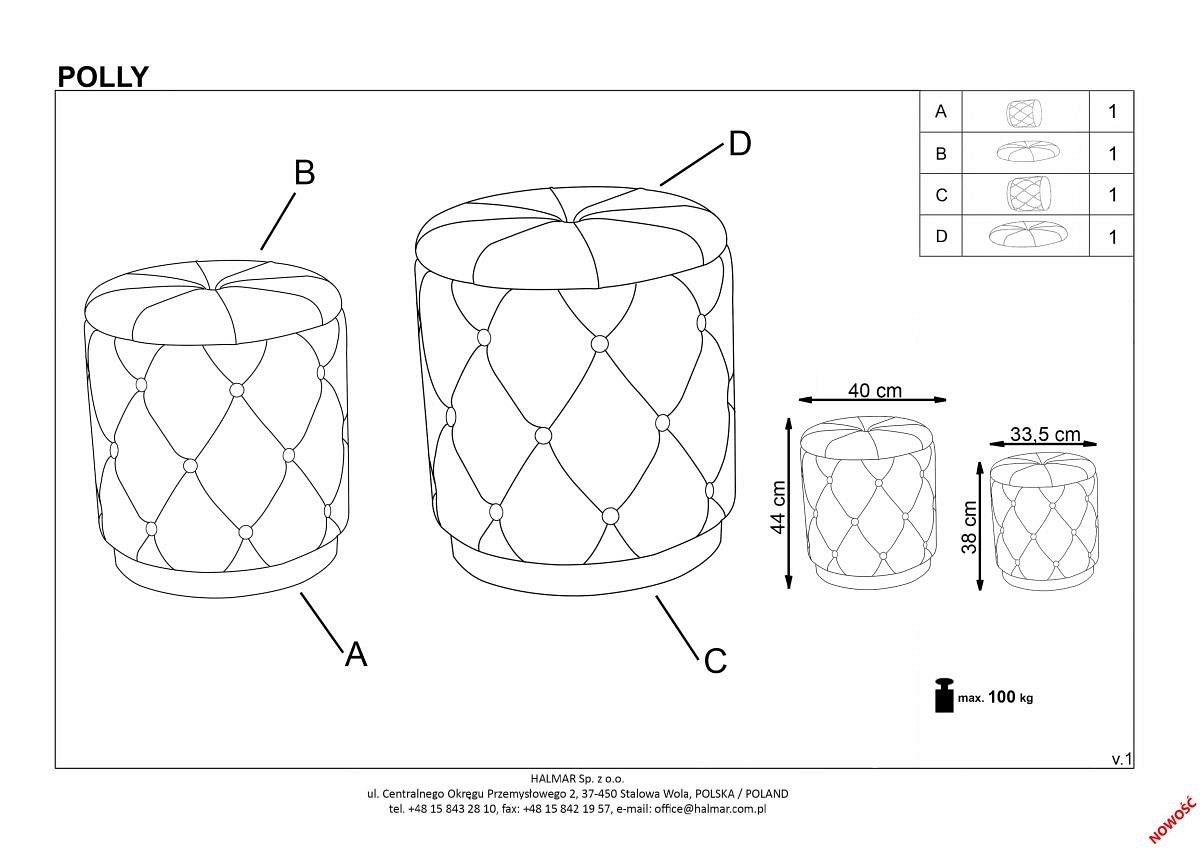 POLLY

| A | | 1 |
|---|---|---|
| B | | 1 |
| C | | 1 |
| D | | 1 |

B

D

A

C

40 cm

44 cm

33,5 cm

38 cm

max. 100 kg

v.1

HALMAR Sp. z o.o.
ul. Centralnego Okręgu Przemysłowego 2, 37-450 Stalowa Wola, POLSKA / POLAND
tel. +48 15 843 28 10, fax: +48 15 842 19 57, e-mail: office@halmar.com.pl

NOWOŚĆ