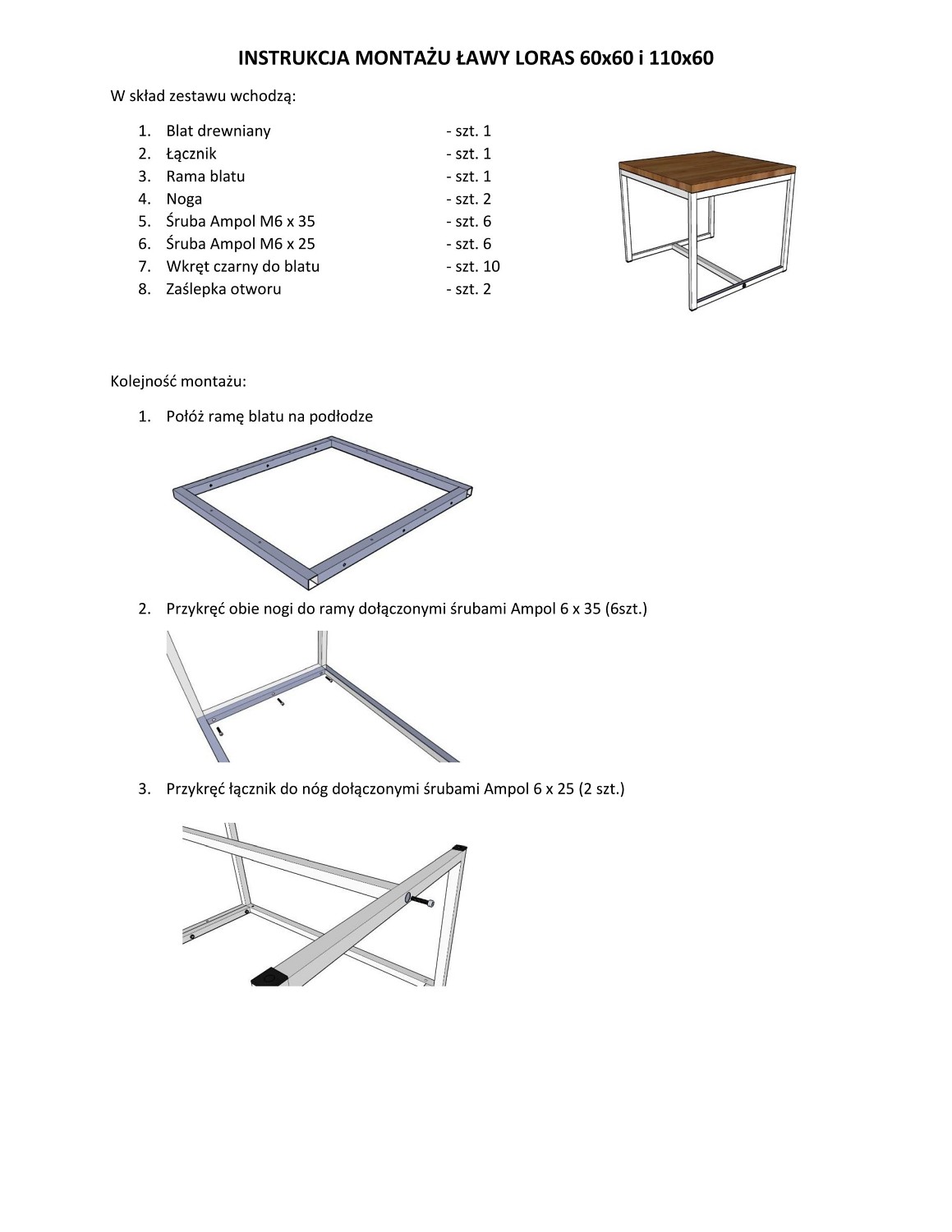 INSTRUKCJA MONTAŻU ŁAWY LORAS 60x60 i 110x60

W skład zestawu wchodzą:

1. Blat drewniany - szt. 1
2. Łącznik - szt. 1
3. Rama blatu - szt. 1
4. Noga - szt. 2
5. Śruba Ampol M6 x 35 - szt. 6
6. Śruba Ampol M6 x 25 - szt. 6
7. Wkręt czarny do blatu - szt. 10
8. Zaślepka otworu - szt. 2

Kolejność montażu:

1. Połóż ramę blatu na podłodze

2. Przykręć obie nogi do ramy dołączonymi śrubami Ampol 6 x 35 (6szt.)

3. Przykręć łącznik do nóg dołączonymi śrubami Ampol 6 x 25 (2 szt.)