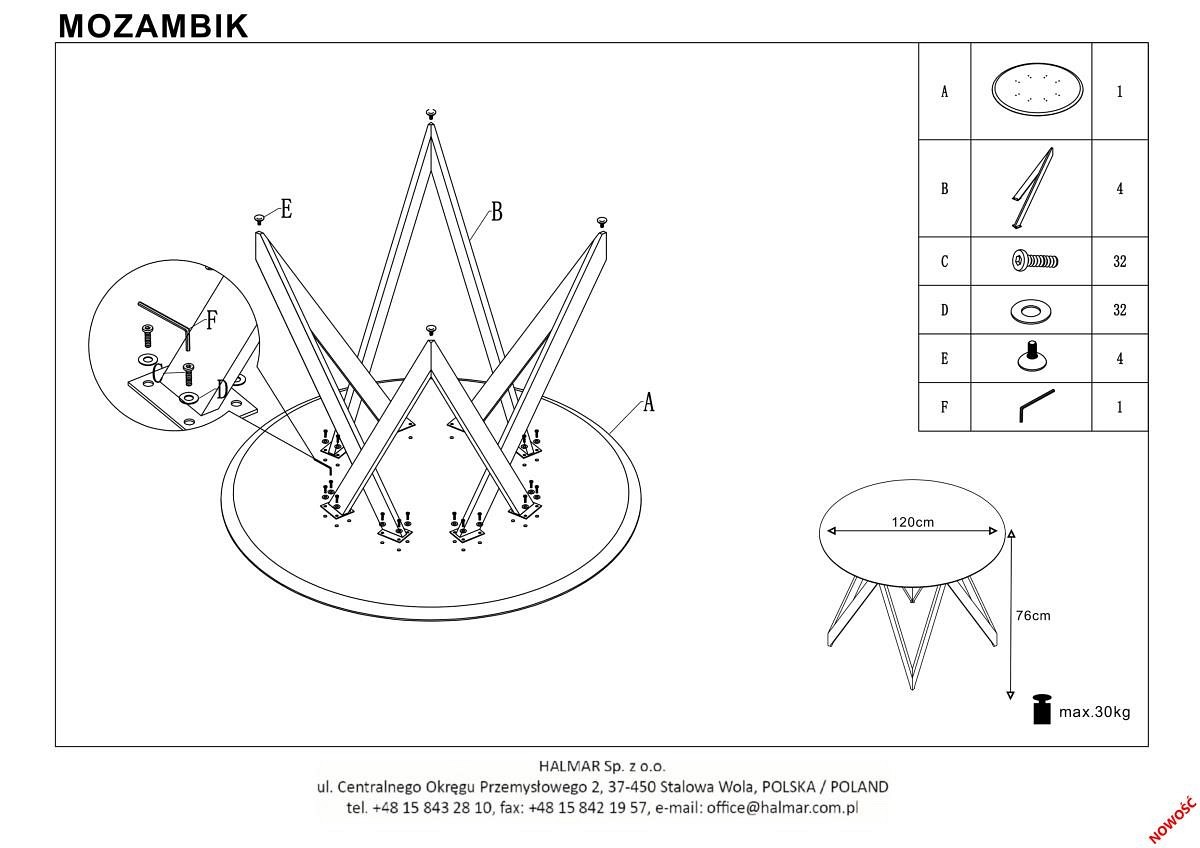 MOZAMBIK

E
B
F
C
D
A

| A | | 1 |
|---|---|---|
| B | | 4 |
| C | | 32 |
| D | | 32 |
| E | | 4 |
| F | | 1 |

120cm
76cm
max.30kg

HALMAR Sp. z o.o.
ul. Centralnego Okręgu Przemysłowego 2, 37-450 Stalowa Wola, POLSKA / POLAND
tel. +48 15 843 28 10, fax: +48 15 842 19 57, e-mail: office@halmar.com.pl

NOWOŚĆ