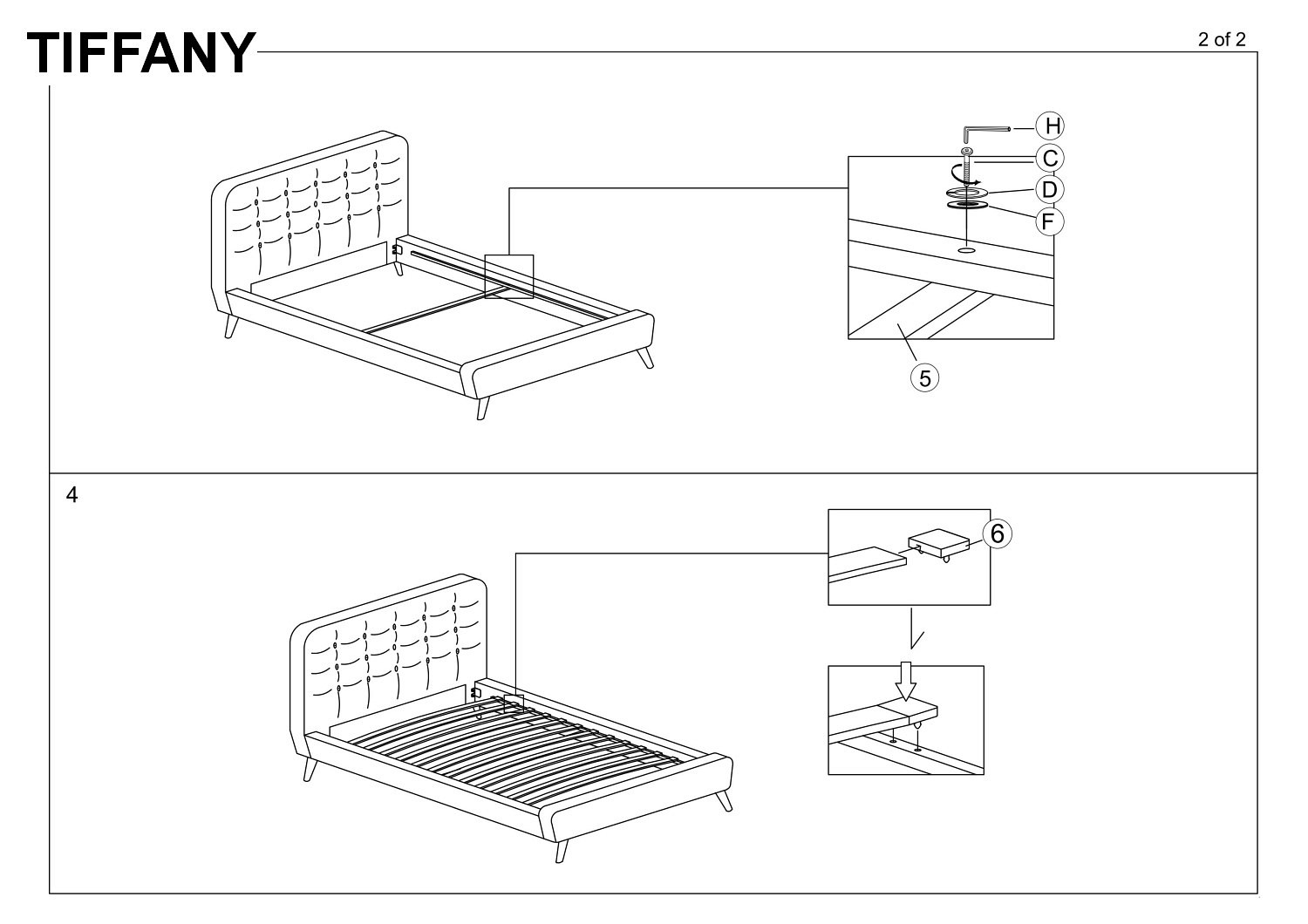 TIFFANY

2 of 2

H
C
D
F
5

4

6