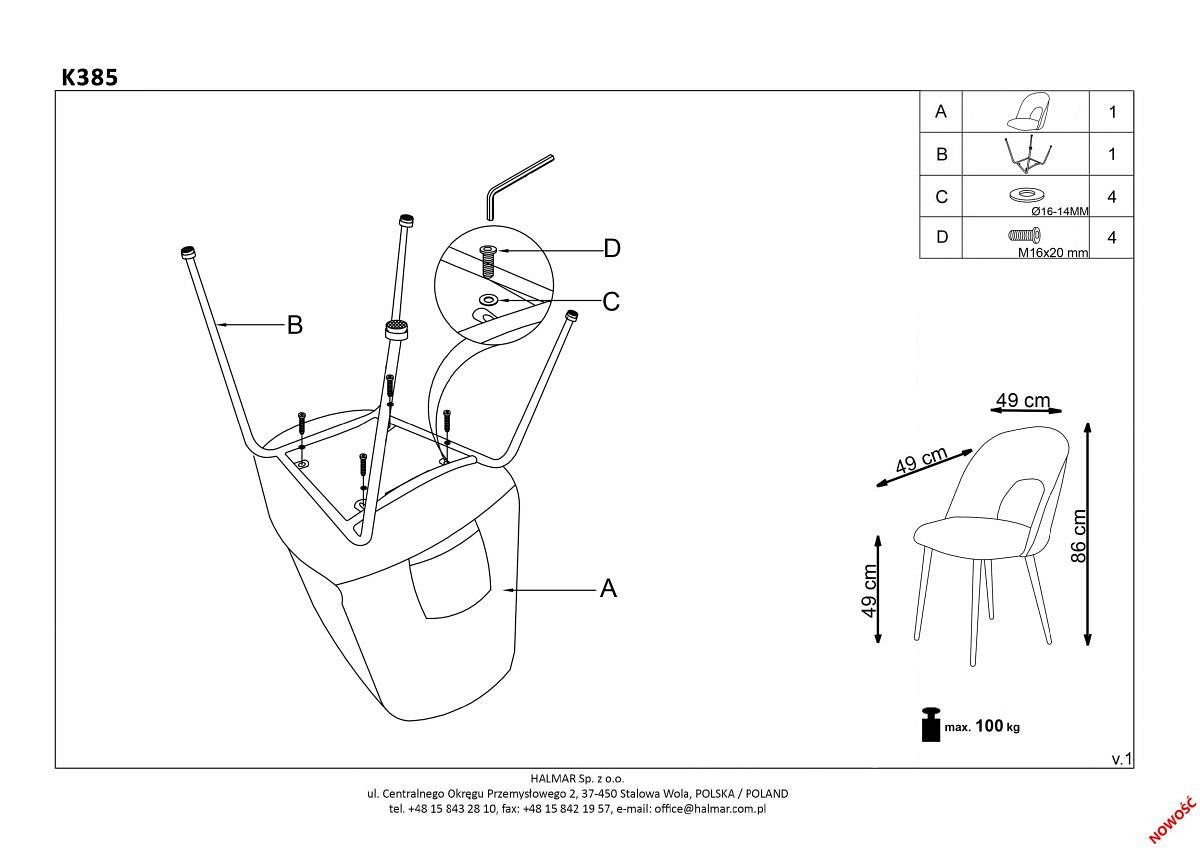 K385

| A | | 1 |
|---|---|---|
| B | | 1 |
| C | Ø16-14MM | 4 |
| D | M16x20 mm | 4 |

D

C

B

A

49 cm

49 cm

86 cm

49 cm

max. 100 kg

v.1

HALMAR Sp. z o.o.
ul. Centralnego Okręgu Przemysłowego 2, 37-450 Stalowa Wola, POLSKA / POLAND
tel. +48 15 843 28 10, fax: +48 15 842 19 57, e-mail: office@halmar.com.pl

NOWOŚĆ