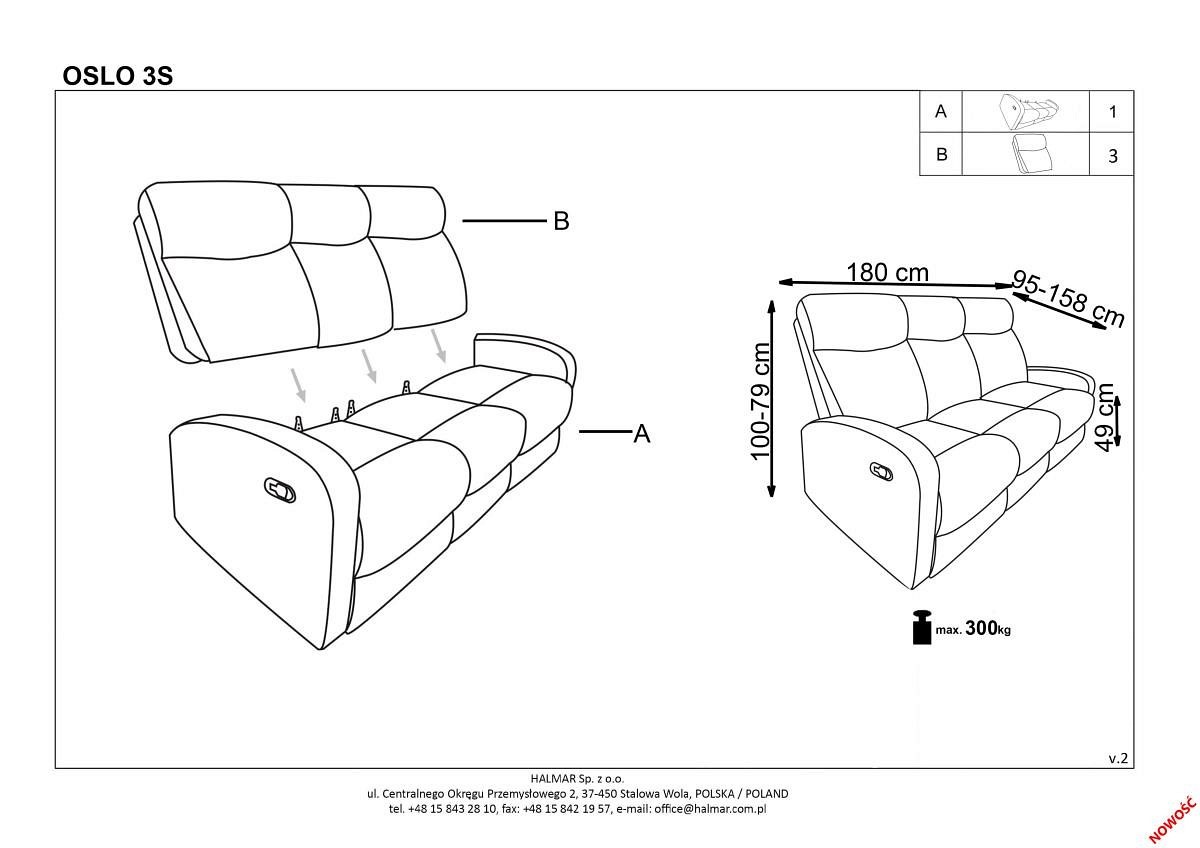 OSLO 3S

| A | | 1 |
|---|---|---|
| B | | 3 |

B

A

180 cm

95-158 cm

100-79 cm

49 cm

max. 300kg

v.2

HALMAR Sp. z o.o.
ul. Centralnego Okręgu Przemysłowego 2, 37-450 Stalowa Wola, POLSKA / POLAND
tel. +48 15 843 28 10, fax: +48 15 842 19 57, e-mail: office@halmar.com.pl

NOWOŚĆ