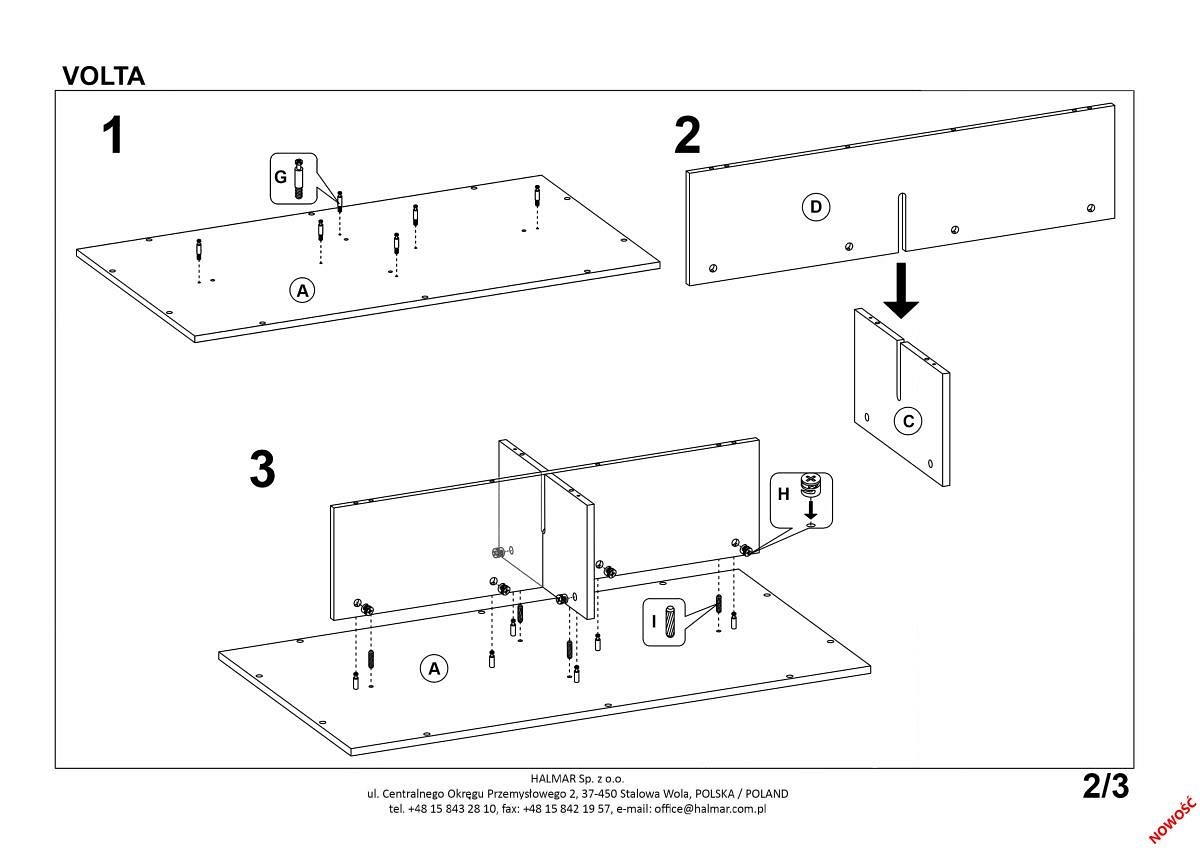 VOLTA

1

G

A

2

D

C

3

H

I

A

HALMAR Sp. z o.o.
ul. Centralnego Okręgu Przemysłowego 2, 37-450 Stalowa Wola, POLSKA / POLAND
tel. +48 15 843 28 10, fax: +48 15 842 19 57, e-mail: office@halmar.com.pl

2/3

NOWOŚĆ