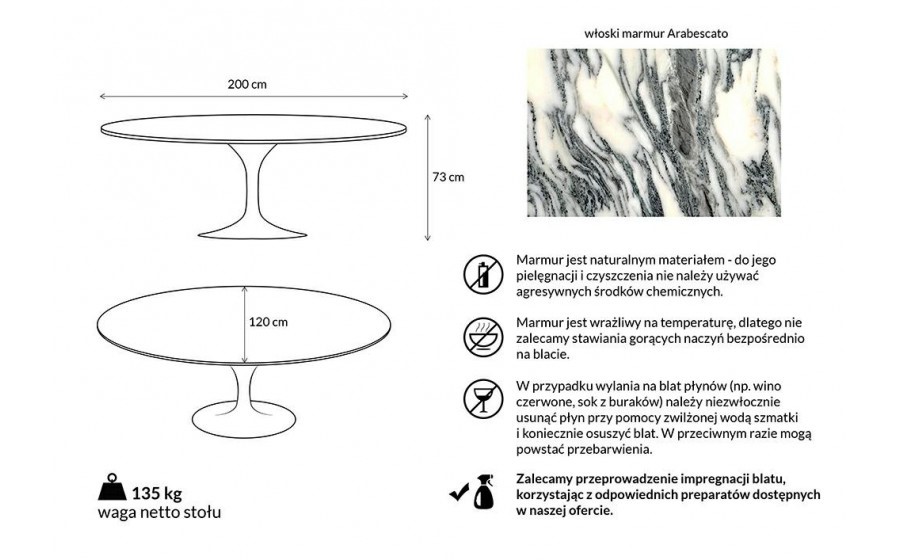 200 cm

73 cm

120 cm

135 kg
waga netto stołu

włoski marmur Arabescato

Marmur jest naturalnym materiałem - do jego pielęgnacji i czyszczenia nie należy używać agresywnych środków chemicznych.

Marmur jest wrażliwy na temperaturę, dlatego nie zalecamy stawiania gorących naczyń bezpośrednio na blacie.

W przypadku wylania na blat płynów (np. wino czerwone, sok z buraków) należy niezwłocznie usunąć płyn przy pomocy zwilżonej wodą szmatki i koniecznie osuszyć blat. W przeciwnym razie mogą powstać przebarwienia.

Zalecamy przeprowadzenie impregnacji blatu, korzystając z odpowiednich preparatów dostępnych w naszej ofercie.