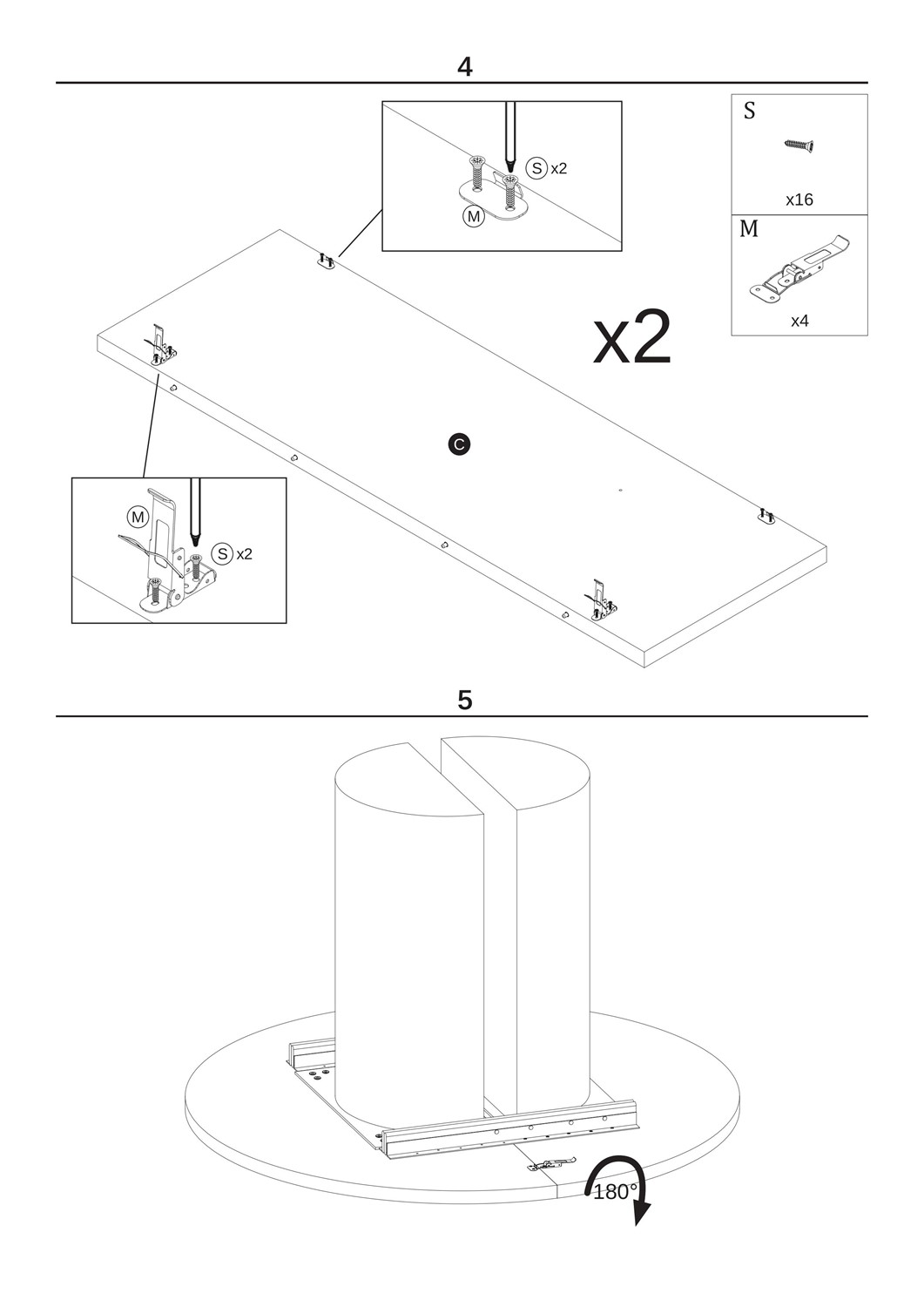 4

S x2
M

S
x16
M
x4

x2

C

M
S x2

5

180°