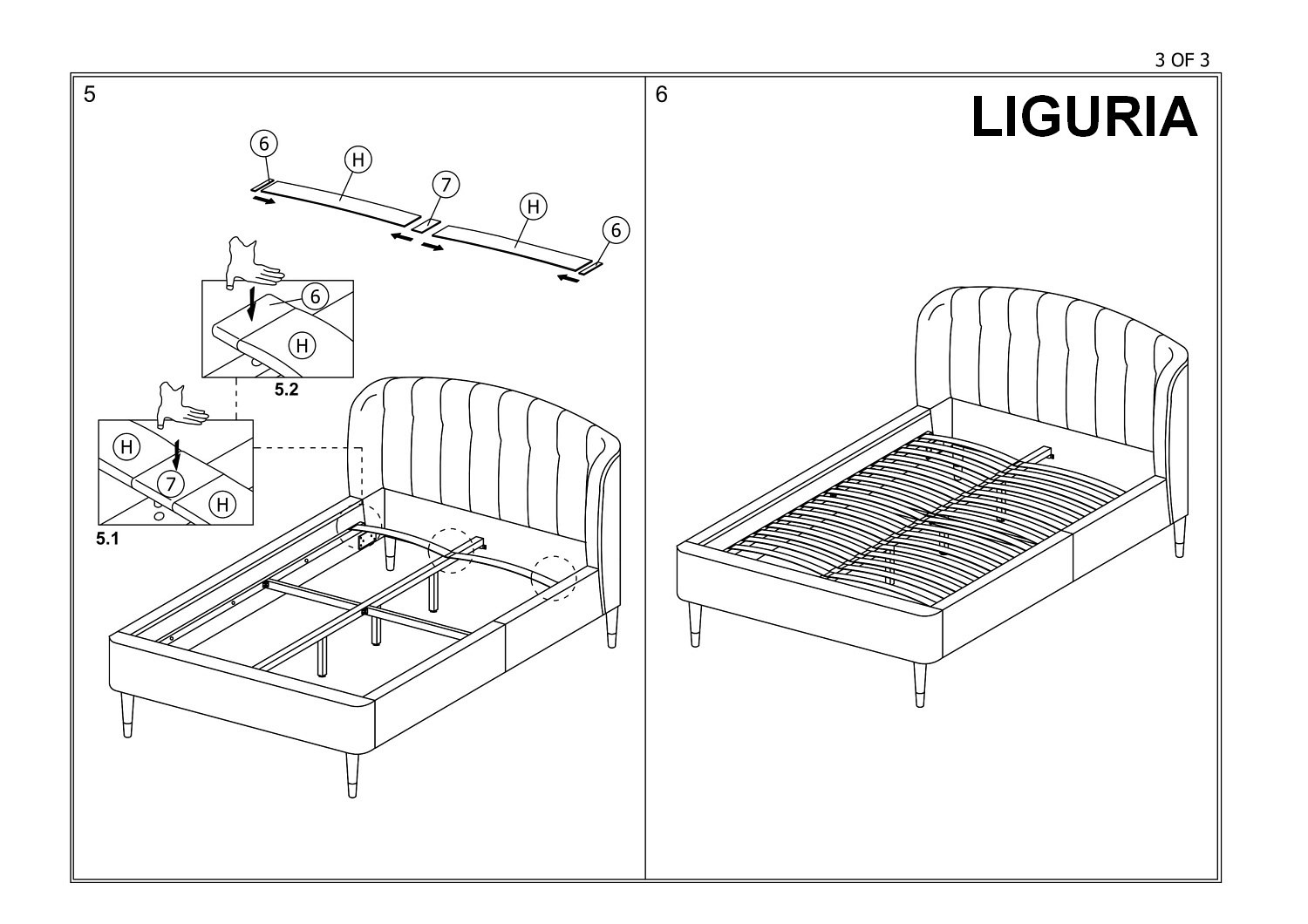 3 OF 3

5

6

H

7

H

6

6

H

5.2

H

7

H

5.1

6

LIGURIA