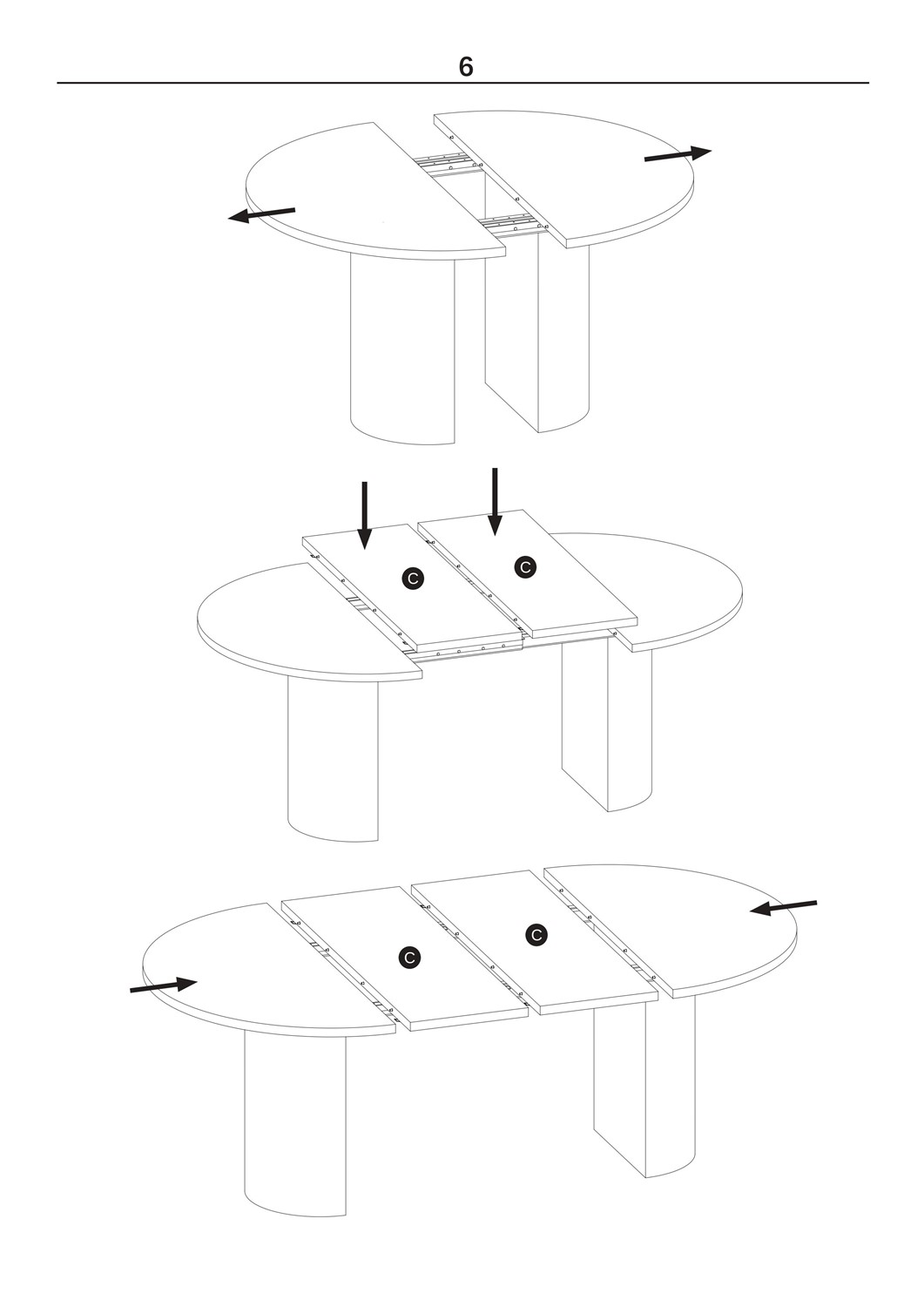 6

C
C

C
C