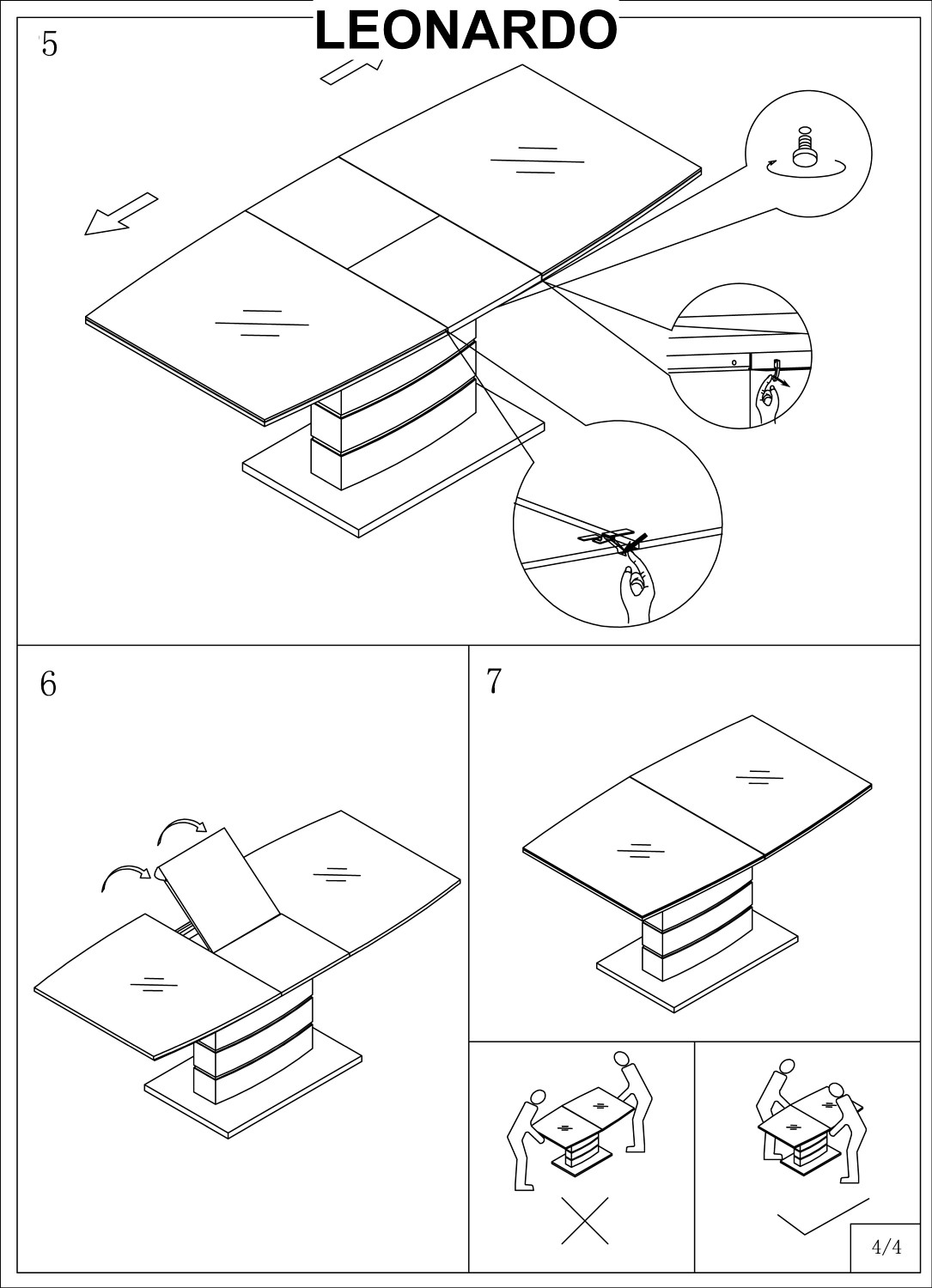 LEONARDO

5

6

7

4/4